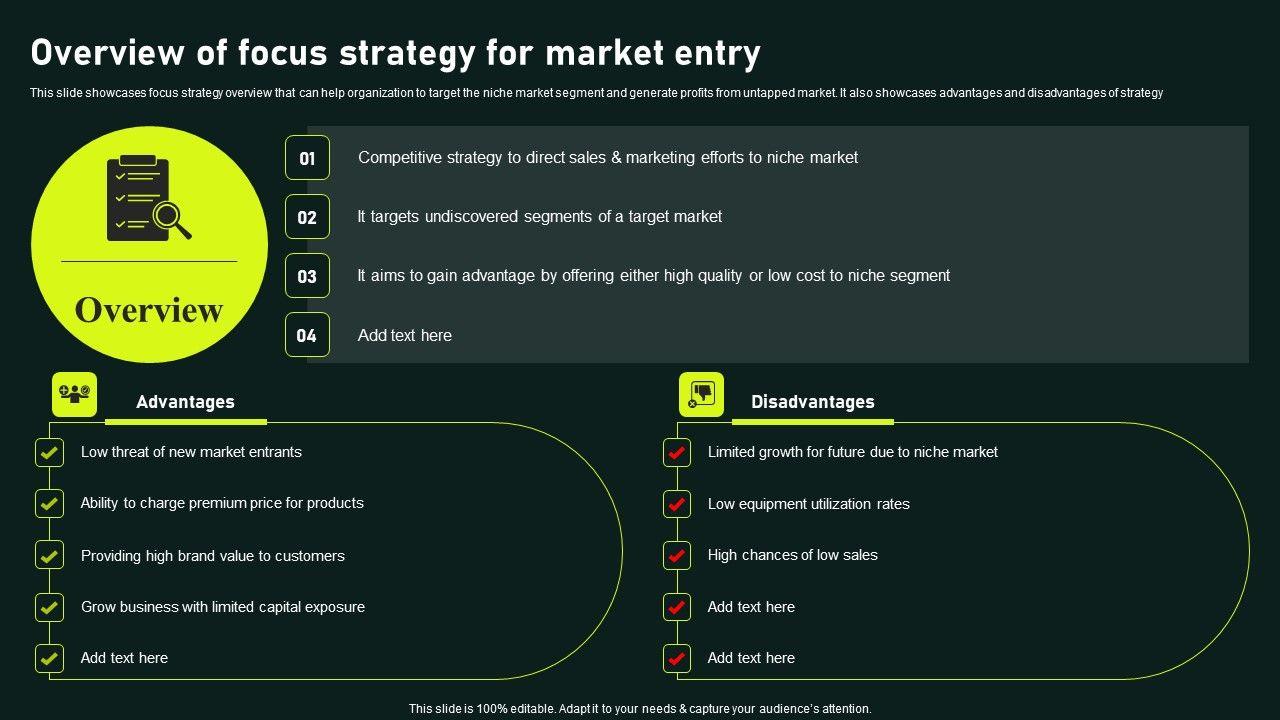 Overview of focus strategy for market entry

This slide showcases focus strategy overview that can help organization to target the niche market segment and generate profits from untapped market. It also showcases advantages and disadvantages of strategy

Overview

01 Competitive strategy to direct sales & marketing efforts to niche market

02 It targets undiscovered segments of a target market

03 It aims to gain advantage by offering either high quality or low cost to niche segment

04 Add text here

Advantages

Low threat of new market entrants

Ability to charge premium price for products

Providing high brand value to customers

Grow business with limited capital exposure

Add text here

Disadvantages

Limited growth for future due to niche market

Low equipment utilization rates

High chances of low sales

Add text here

Add text here

This slide is 100% editable. Adapt it to your needs & capture your audience's attention.