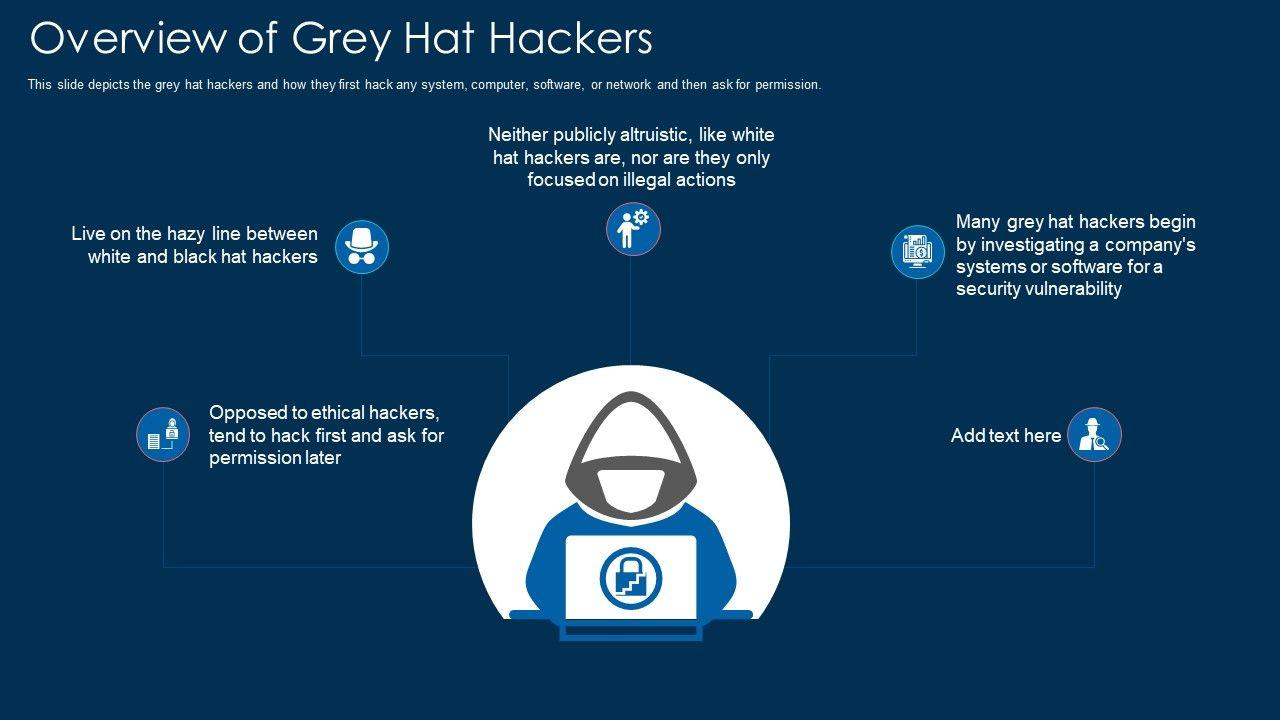 Overview of Grey Hat Hackers

This slide depicts the grey hat hackers and how they first hack any system, computer, software, or network and then ask for permission.

Neither publicly altruistic, like white hat hackers are, nor are they only focused on illegal actions

Live on the hazy line between white and black hat hackers

Many grey hat hackers begin by investigating a company's systems or software for a security vulnerability

Opposed to ethical hackers, tend to hack first and ask for permission later

Add text here