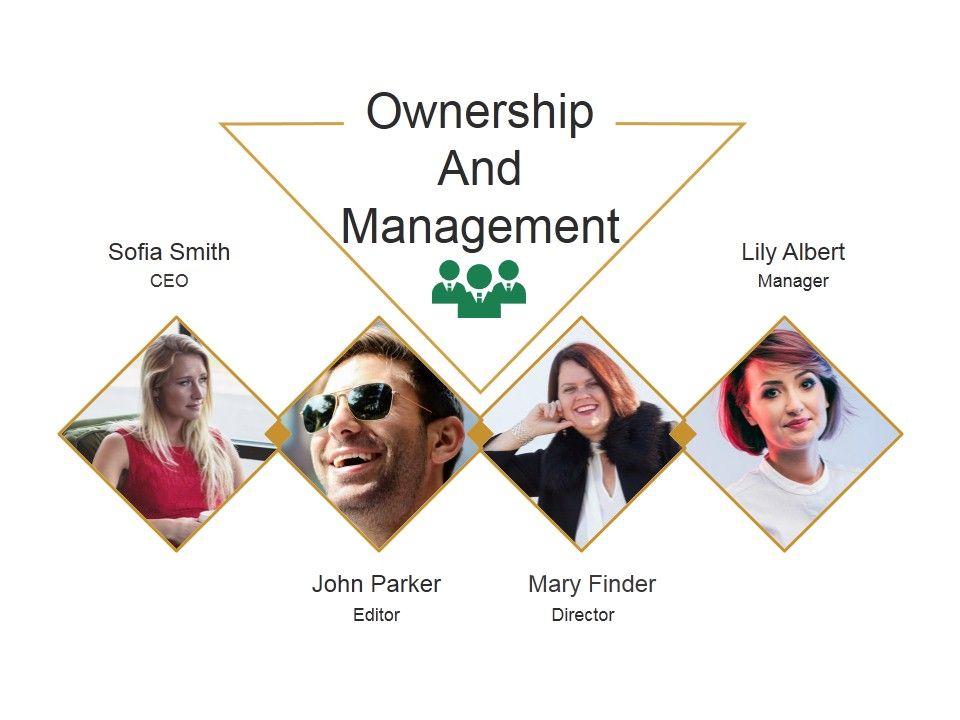 Ownership
And
Management

Sofia Smith
CEO

Lily Albert
Manager

John Parker
Editor

Mary Finder
Director