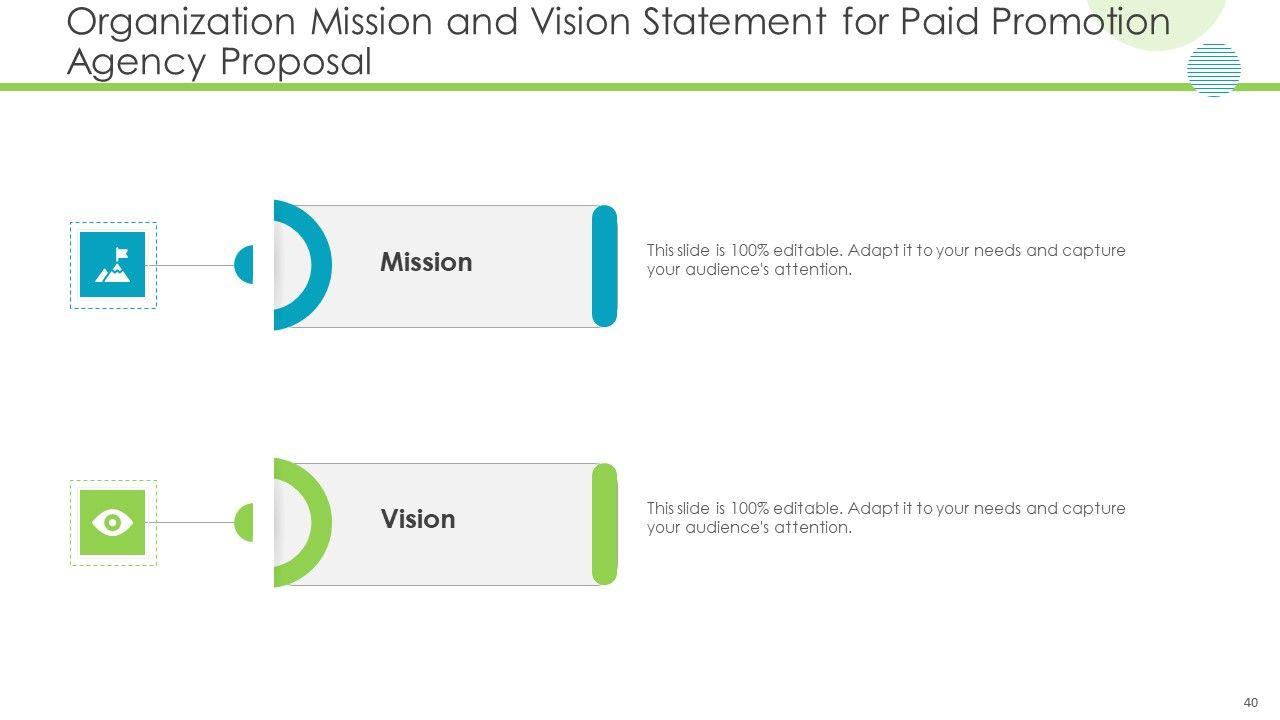 Organization Mission and Vision Statement for Paid Promotion Agency Proposal

Mission

This slide is 100% editable. Adapt it to your needs and capture your audience's attention.

Vision

This slide is 100% editable. Adapt it to your needs and capture your audience's attention.

40