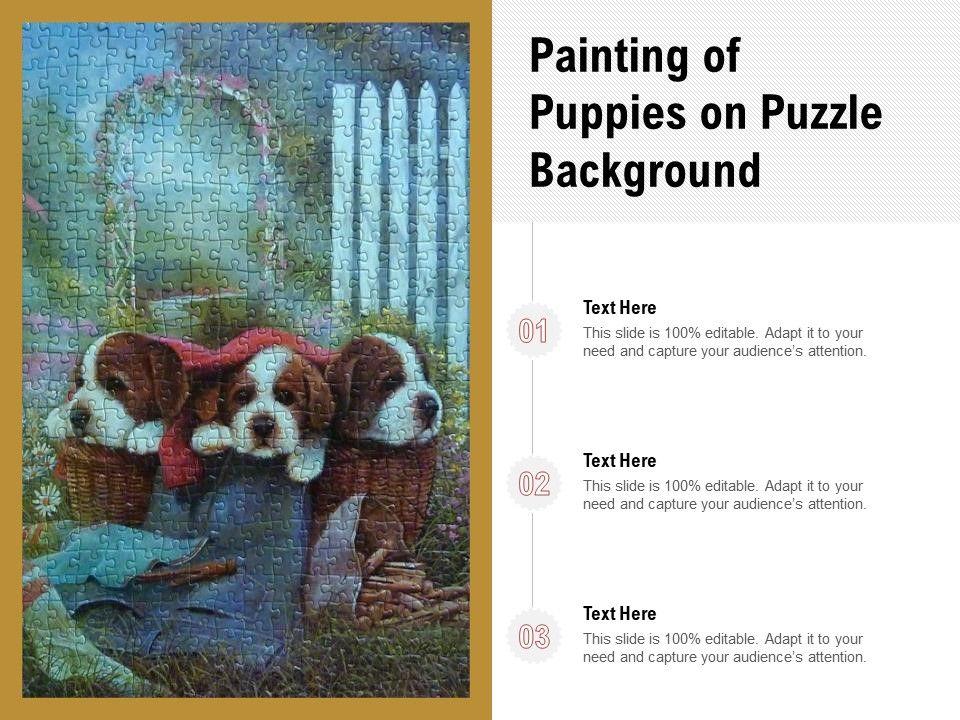 Painting of Puppies on Puzzle Background

01

Text Here

This slide is 100% editable. Adapt it to your need and capture your audience's attention.

02

Text Here

This slide is 100% editable. Adapt it to your need and capture your audience's attention.

03

Text Here

This slide is 100% editable. Adapt it to your need and capture your audience's attention.