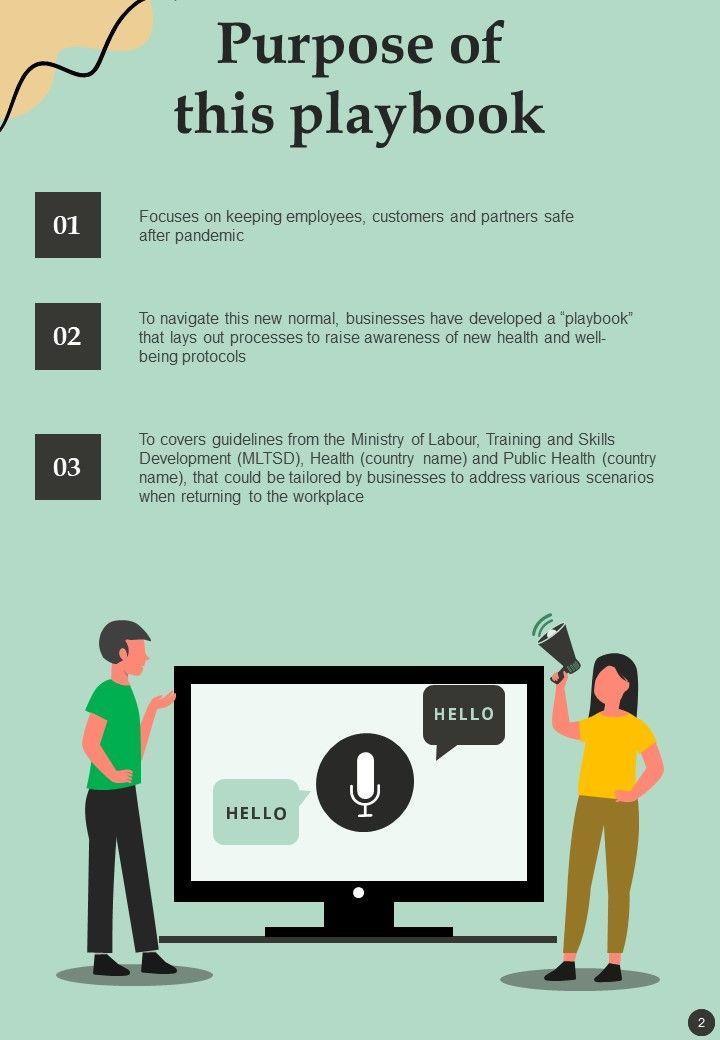 Purpose of this playbook

01

Focuses on keeping employees, customers and partners safe after pandemic

02

To navigate this new normal, businesses have developed a “playbook” that lays out processes to raise awareness of new health and well-being protocols

03

To covers guidelines from the Ministry of Labour, Training and Skills Development (MLTSD), Health (country name) and Public Health (country name), that could be tailored by businesses to address various scenarios when returning to the workplace

HELLO

HELLO

2