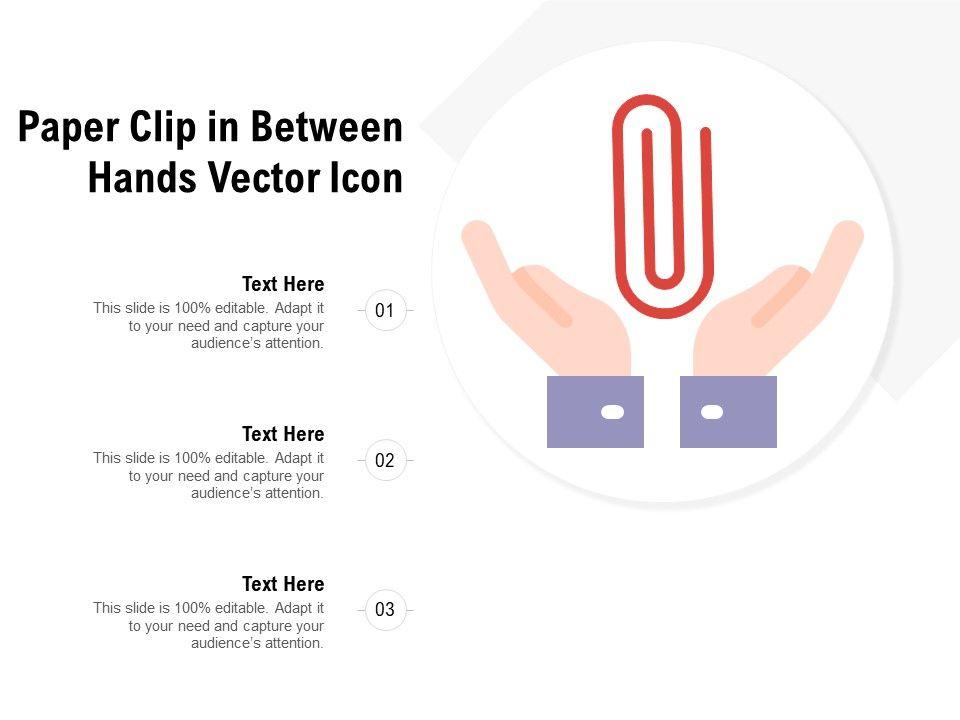 Paper Clip in Between Hands Vector Icon

Text Here
This slide is 100% editable. Adapt it to your need and capture your audience's attention.

01

Text Here
This slide is 100% editable. Adapt it to your need and capture your audience's attention.

02

Text Here
This slide is 100% editable. Adapt it to your need and capture your audience's attention.

03