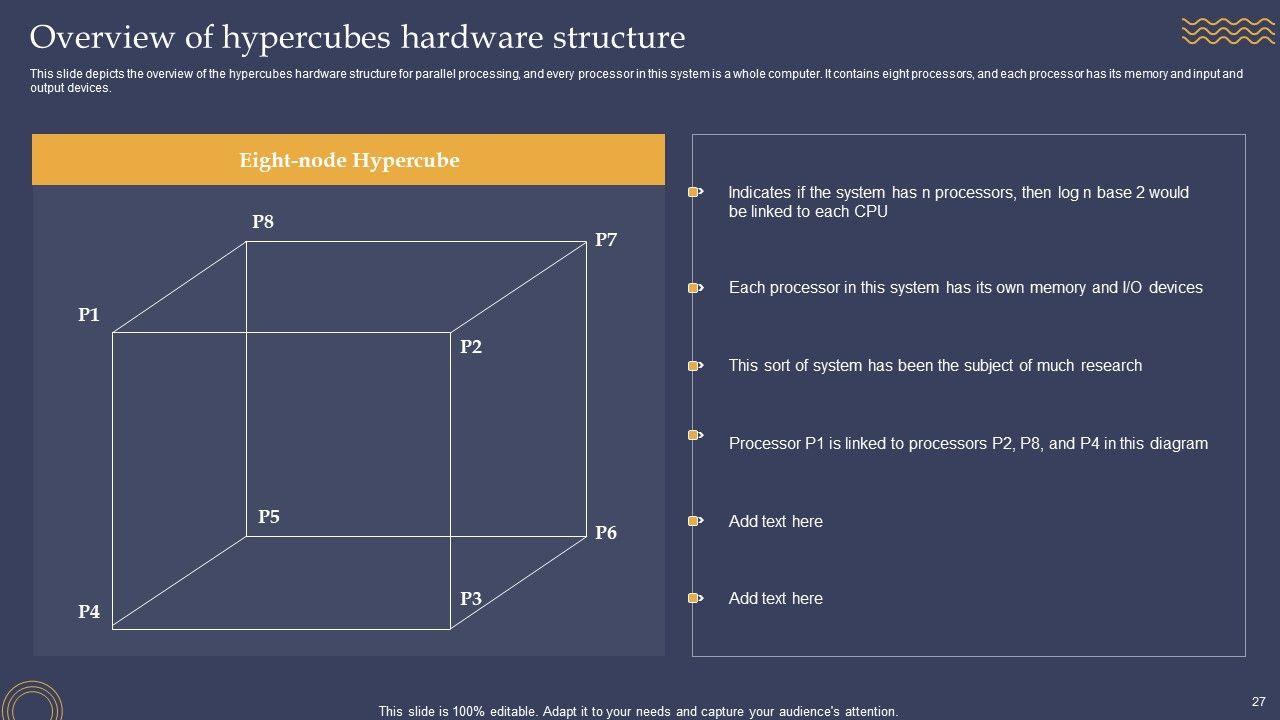 Overview of hypercubes hardware structure

This slide depicts the overview of the hypercubes hardware structure for parallel processing, and every processor in this system is a whole computer. It contains eight processors, and each processor has its memory and input and output devices.

Eight-node Hypercube

P8

P7

P1

P2

P5

P6

P4

P3

Indicates if the system has n processors, then log n base 2 would be linked to each CPU

Each processor in this system has its own memory and I/O devices

This sort of system has been the subject of much research

Processor P1 is linked to processors P2, P8, and P4 in this diagram

Add text here

Add text here

27

This slide is 100% editable. Adapt it to your needs and capture your audience's attention.