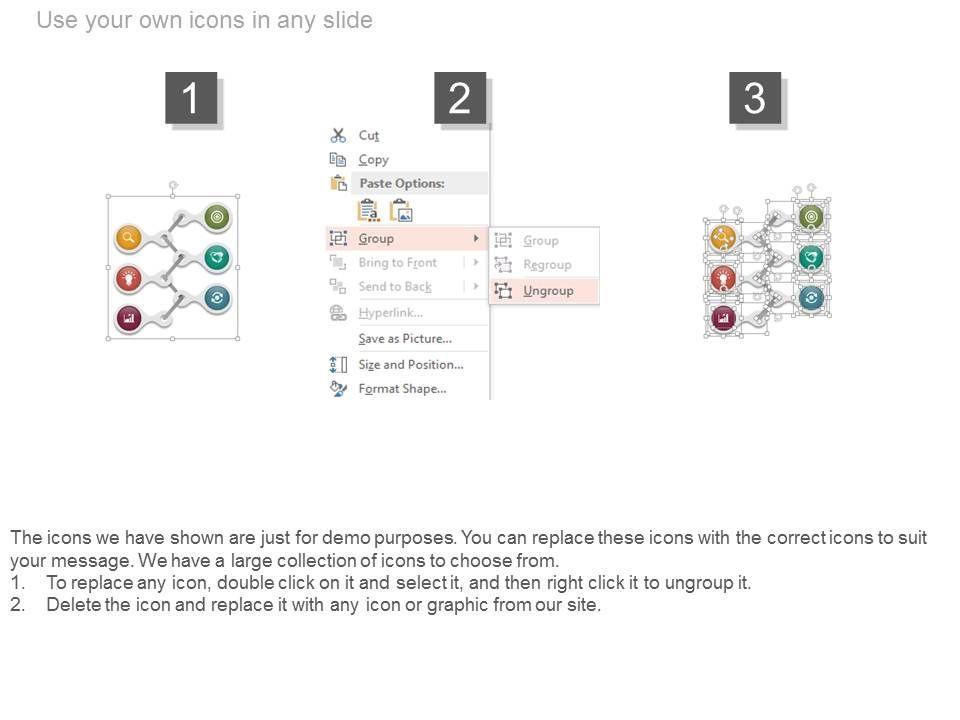 Use your own icons in any slide

1

2

3

Cut
Copy
Paste Options:
Group
Bring to Front
Send to Back
Hyperlink...
Save as Picture...
Size and Position...
Format Shape...

Group
Regroup
Ungroup

The icons we have shown are just for demo purposes. You can replace these icons with the correct icons to suit your message. We have a large collection of icons to choose from.
1. To replace any icon, double click on it and select it, and then right click it to ungroup it.
2. Delete the icon and replace it with any icon or graphic from our site.