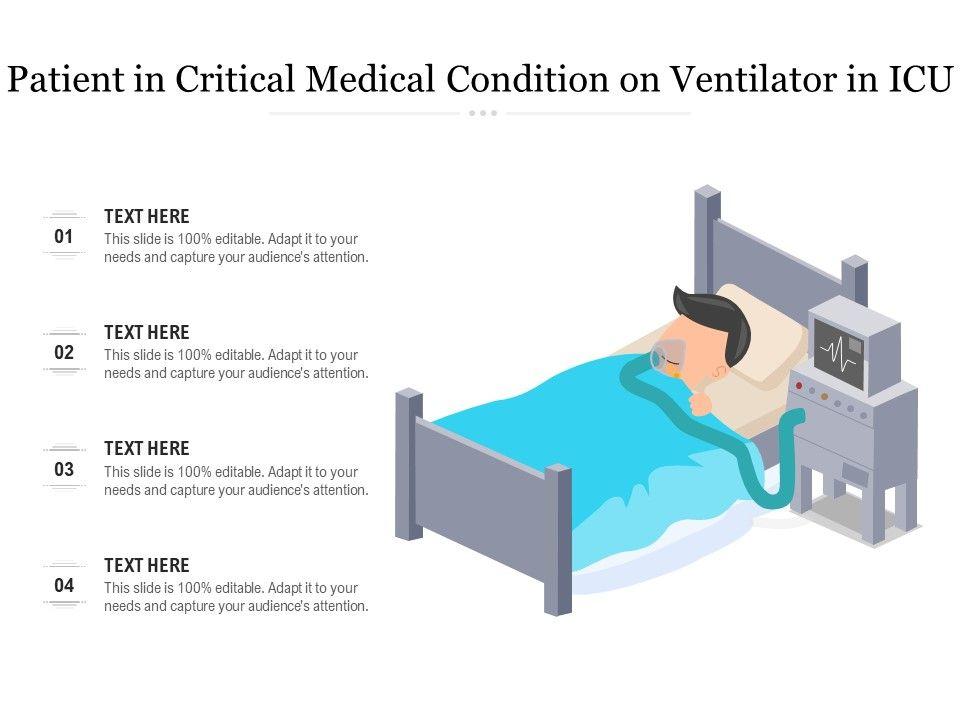 Patient in Critical Medical Condition on Ventilator in ICU

01
TEXT HERE
This slide is 100% editable. Adapt it to your needs and capture your audience's attention.

02
TEXT HERE
This slide is 100% editable. Adapt it to your needs and capture your audience's attention.

03
TEXT HERE
This slide is 100% editable. Adapt it to your needs and capture your audience's attention.

04
TEXT HERE
This slide is 100% editable. Adapt it to your needs and capture your audience's attention.