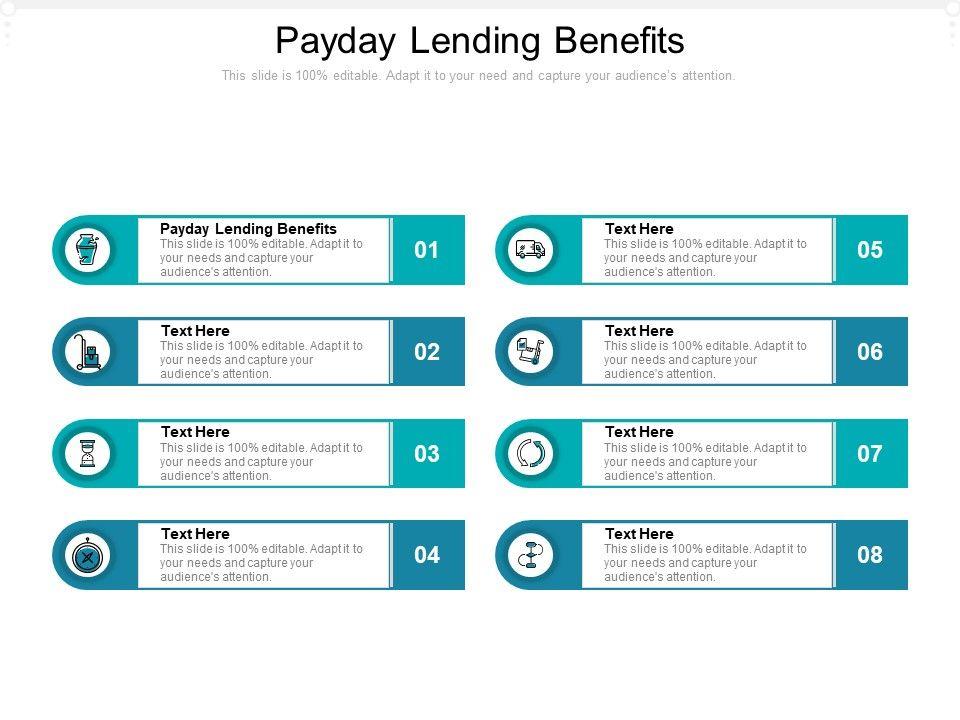 Payday Lending Benefits

This slide is 100% editable. Adapt it to your need and capture your audience's attention.

Payday Lending Benefits
This slide is 100% editable. Adapt it to your needs and capture your audience's attention.
01

Text Here
This slide is 100% editable. Adapt it to your needs and capture your audience's attention.
02

Text Here
This slide is 100% editable. Adapt it to your needs and capture your audience's attention.
03

Text Here
This slide is 100% editable. Adapt it to your needs and capture your audience's attention.
04

Text Here
This slide is 100% editable. Adapt it to your needs and capture your audience's attention.
05

Text Here
This slide is 100% editable. Adapt it to your needs and capture your audience's attention.
06

Text Here
This slide is 100% editable. Adapt it to your needs and capture your audience's attention.
07

Text Here
This slide is 100% editable. Adapt it to your needs and capture your audience's attention.
08