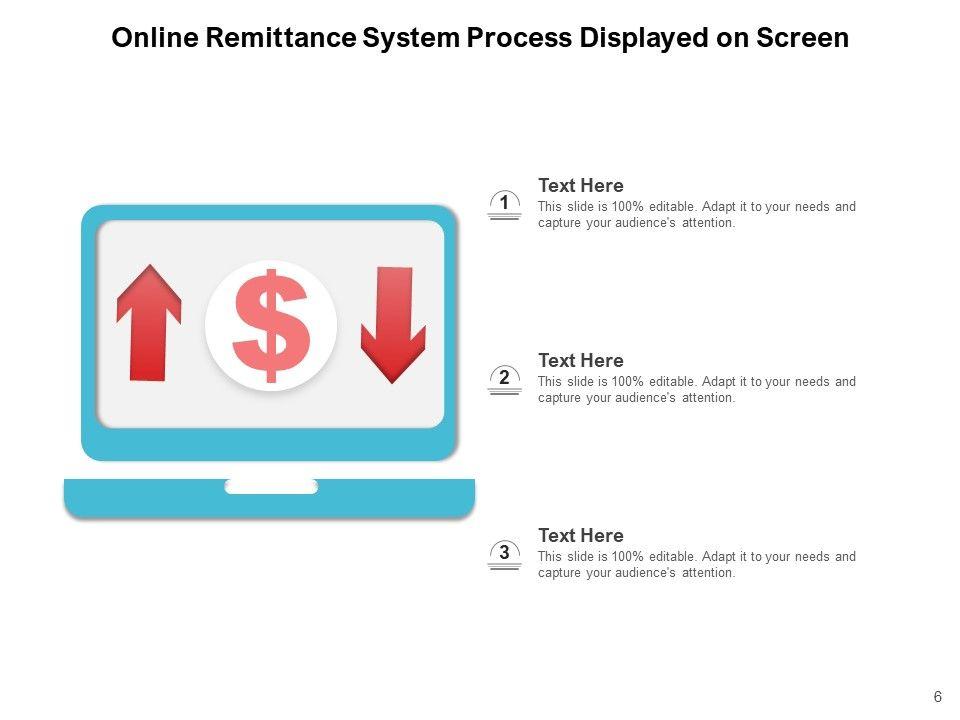 Online Remittance System Process Displayed on Screen

$

1

Text Here

This slide is 100% editable. Adapt it to your needs and capture your audience's attention.

2

Text Here

This slide is 100% editable. Adapt it to your needs and capture your audience's attention.

3

Text Here

This slide is 100% editable. Adapt it to your needs and capture your audience's attention.

6