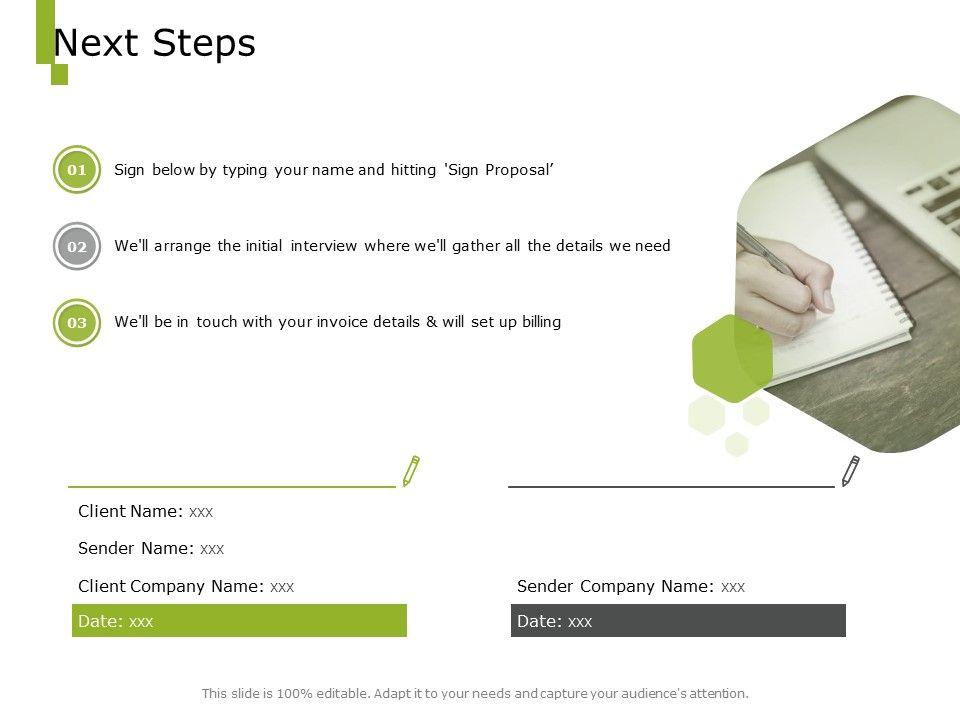 Next Steps

01 Sign below by typing your name and hitting 'Sign Proposal'

02 We'll arrange the initial interview where we'll gather all the details we need

03 We'll be in touch with your invoice details & will set up billing

Client Name: xxx

Sender Name: xxx

Client Company Name: xxx

Date: xxx

Sender Company Name: xxx

Date: xxx

This slide is 100% editable. Adapt it to your needs and capture your audience's attention.