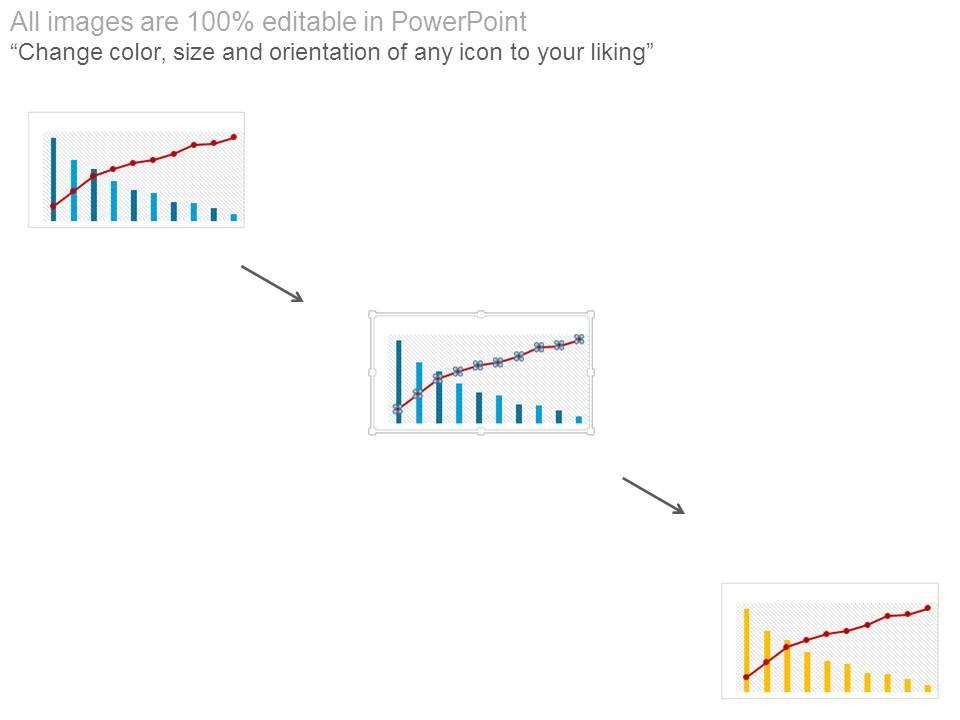 All images are 100% editable in PowerPoint
“Change color, size and orientation of any icon to your liking”