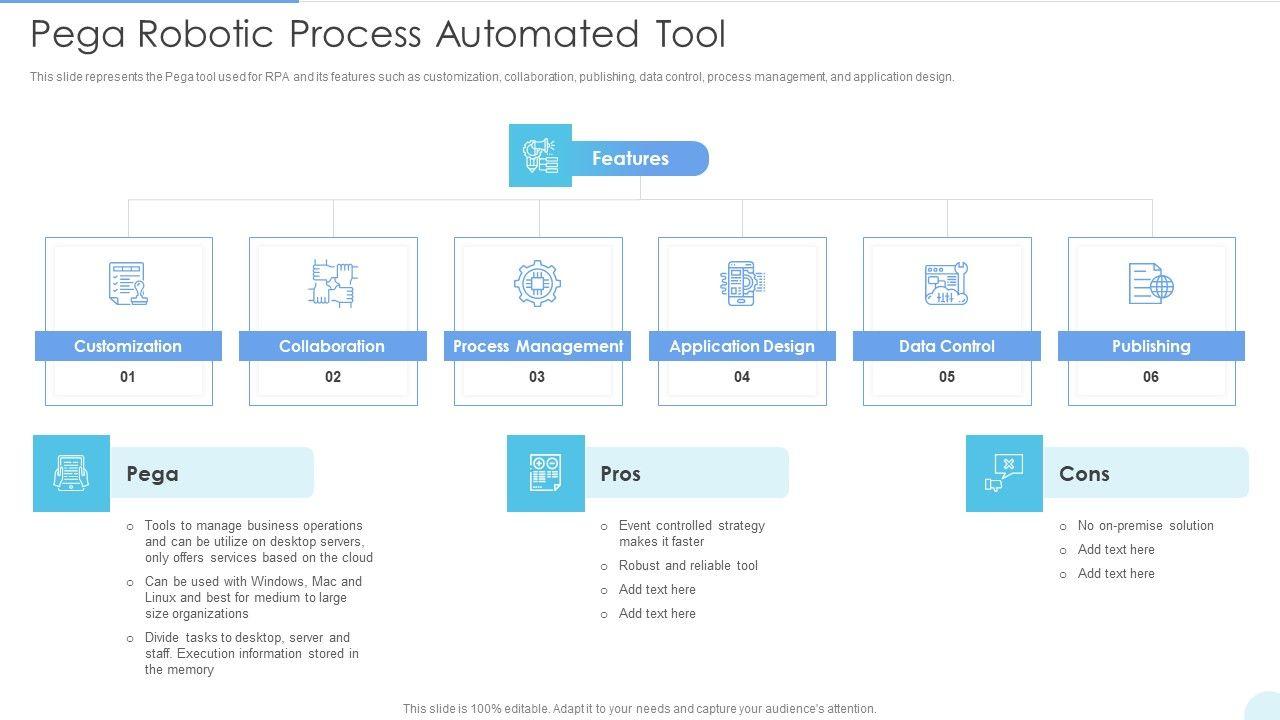 Pega Robotic Process Automated Tool

This slide represents the Pega tool used for RPA and its features such as customization, collaboration, publishing, data control, process management, and application design.

Features

Customization
01

Collaboration
02

Process Management
03

Application Design
04

Data Control
05

Publishing
06

Pega

○ Tools to manage business operations and can be utilize on desktop servers, only offers services based on the cloud
○ Can be used with Windows, Mac and Linux and best for medium to large size organizations
○ Divide tasks to desktop, server and staff. Execution information stored in the memory

Pros

○ Event controlled strategy makes it faster
○ Robust and reliable tool
○ Add text here
○ Add text here

Cons

○ No on-premise solution
○ Add text here
○ Add text here

This slide is 100% editable. Adapt it to your needs and capture your audience's attention.