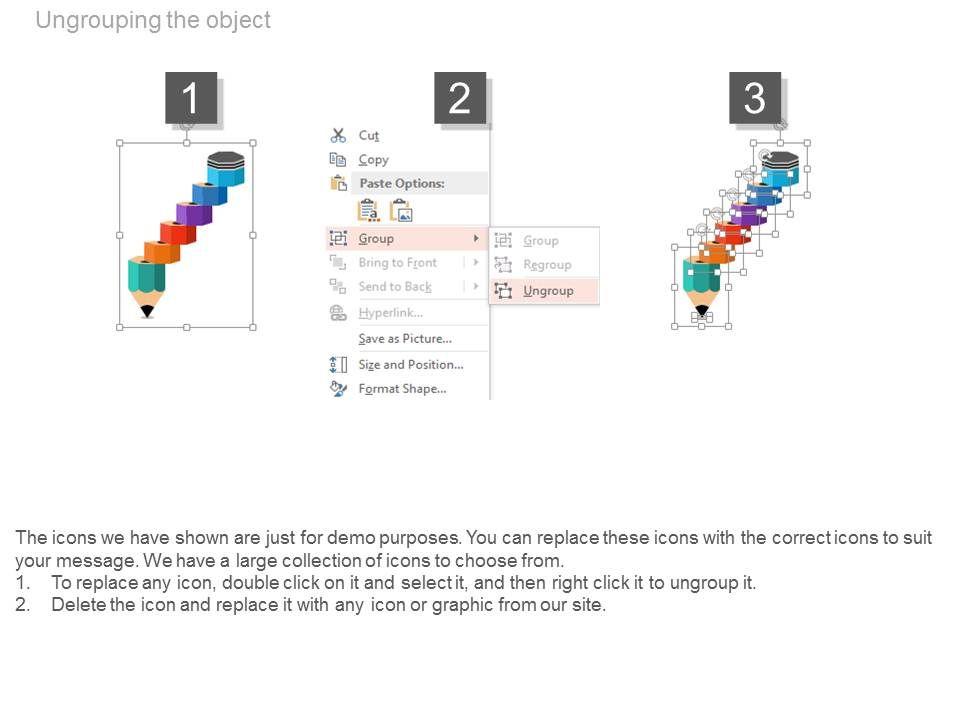 Ungrouping the object

1

2

3

Cut
Copy
Paste Options:
Group
Bring to Front
Send to Back
Hyperlink...
Save as Picture...
Size and Position...
Format Shape...

Group
Regroup
Ungroup

The icons we have shown are just for demo purposes. You can replace these icons with the correct icons to suit your message. We have a large collection of icons to choose from.
1. To replace any icon, double click on it and select it, and then right click it to ungroup it.
2. Delete the icon and replace it with any icon or graphic from our site.