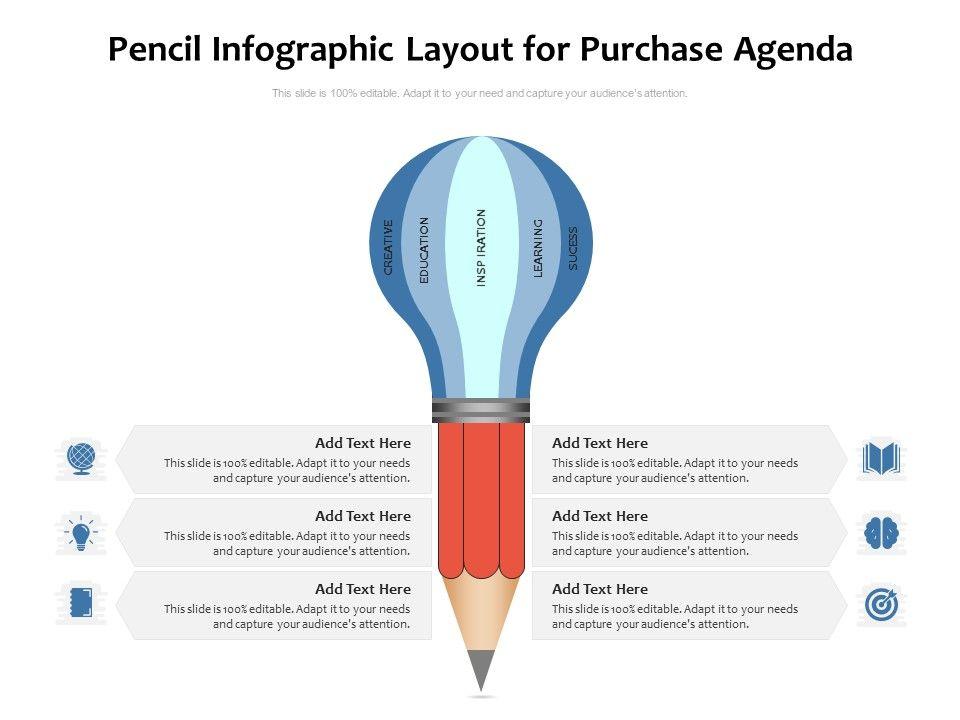 Pencil Infographic Layout for Purchase Agenda

This slide is 100% editable. Adapt it to your need and capture your audience's attention.

CREATIVE

EDUCATION

INSP IRATION

LEARNING

SUCESS

Add Text Here
This slide is 100% editable. Adapt it to your needs and capture your audience's attention.

Add Text Here
This slide is 100% editable. Adapt it to your needs and capture your audience's attention.

Add Text Here
This slide is 100% editable. Adapt it to your needs and capture your audience's attention.

Add Text Here
This slide is 100% editable. Adapt it to your needs and capture your audience's attention.

Add Text Here
This slide is 100% editable. Adapt it to your needs and capture your audience's attention.

Add Text Here
This slide is 100% editable. Adapt it to your needs and capture your audience's attention.