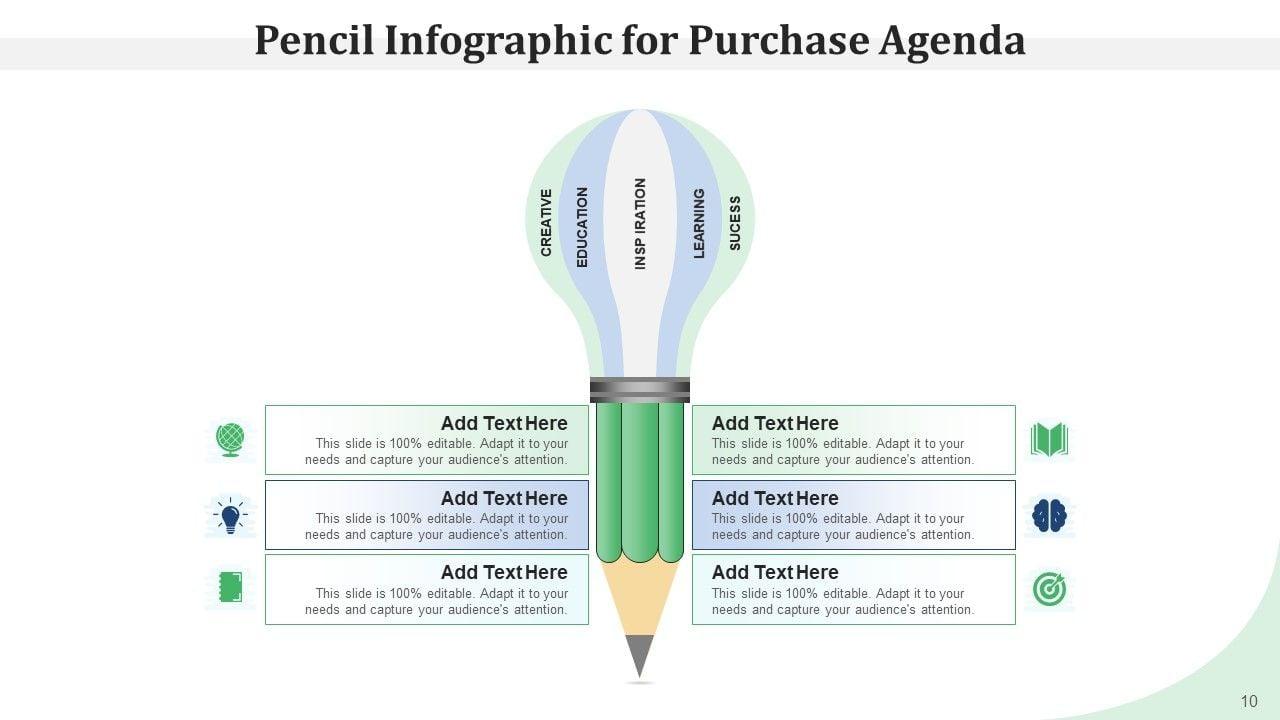 Pencil Infographic for Purchase Agenda

CREATIVE
EDUCATION
INSP IRATION
LEARNING
SUCESS

Add Text Here
This slide is 100% editable. Adapt it to your needs and capture your audience's attention.

Add Text Here
This slide is 100% editable. Adapt it to your needs and capture your audience's attention.

Add Text Here
This slide is 100% editable. Adapt it to your needs and capture your audience's attention.

Add Text Here
This slide is 100% editable. Adapt it to your needs and capture your audience's attention.

Add Text Here
This slide is 100% editable. Adapt it to your needs and capture your audience's attention.

Add Text Here
This slide is 100% editable. Adapt it to your needs and capture your audience's attention.

10