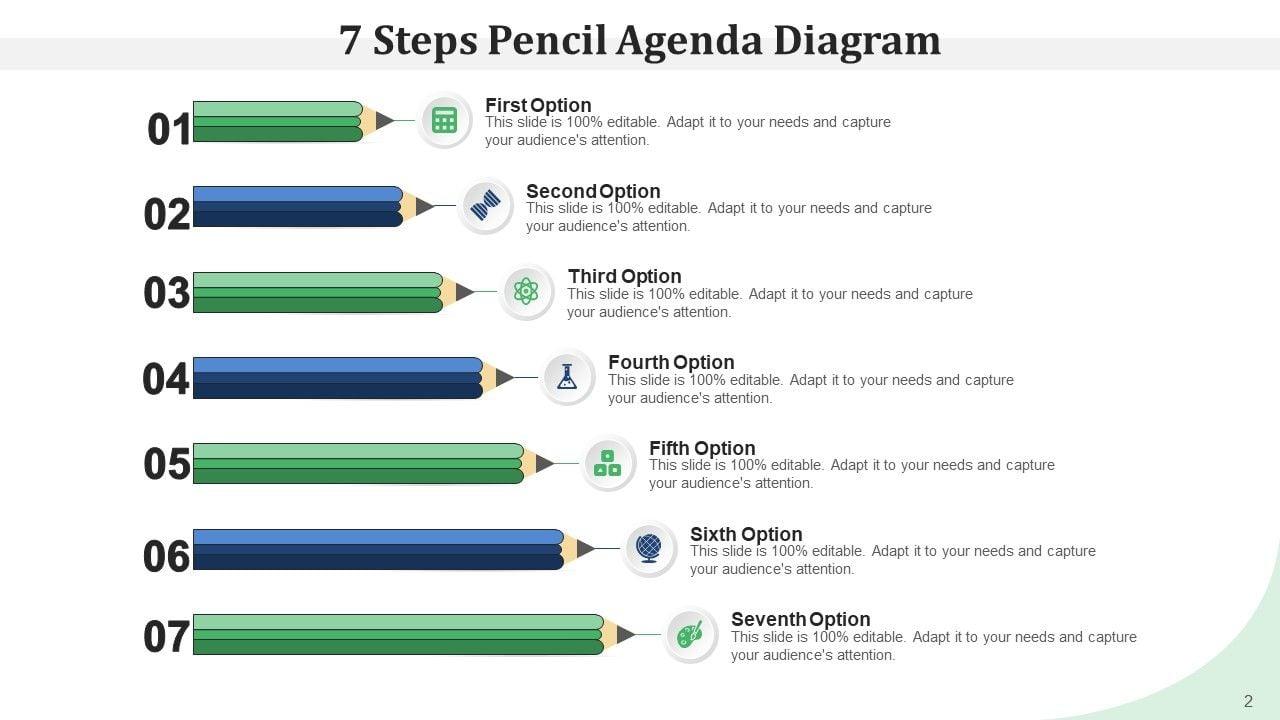 7 Steps Pencil Agenda Diagram

01

First Option
This slide is 100% editable. Adapt it to your needs and capture your audience's attention.

02

Second Option
This slide is 100% editable. Adapt it to your needs and capture your audience's attention.

03

Third Option
This slide is 100% editable. Adapt it to your needs and capture your audience's attention.

04

Fourth Option
This slide is 100% editable. Adapt it to your needs and capture your audience's attention.

05

Fifth Option
This slide is 100% editable. Adapt it to your needs and capture your audience's attention.

06

Sixth Option
This slide is 100% editable. Adapt it to your needs and capture your audience's attention.

07

Seventh Option
This slide is 100% editable. Adapt it to your needs and capture your audience's attention.

2