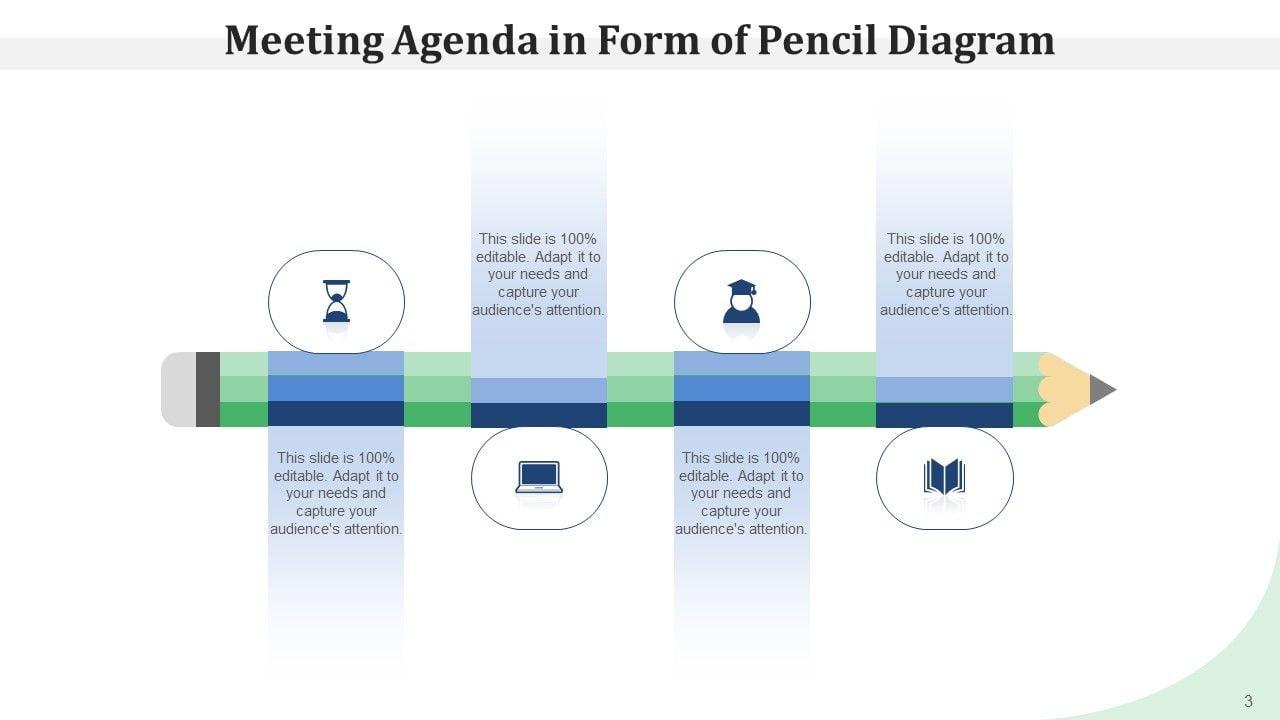 Meeting Agenda in Form of Pencil Diagram

This slide is 100% editable. Adapt it to your needs and capture your audience's attention.

This slide is 100% editable. Adapt it to your needs and capture your audience's attention.

This slide is 100% editable. Adapt it to your needs and capture your audience's attention.

This slide is 100% editable. Adapt it to your needs and capture your audience's attention.

3