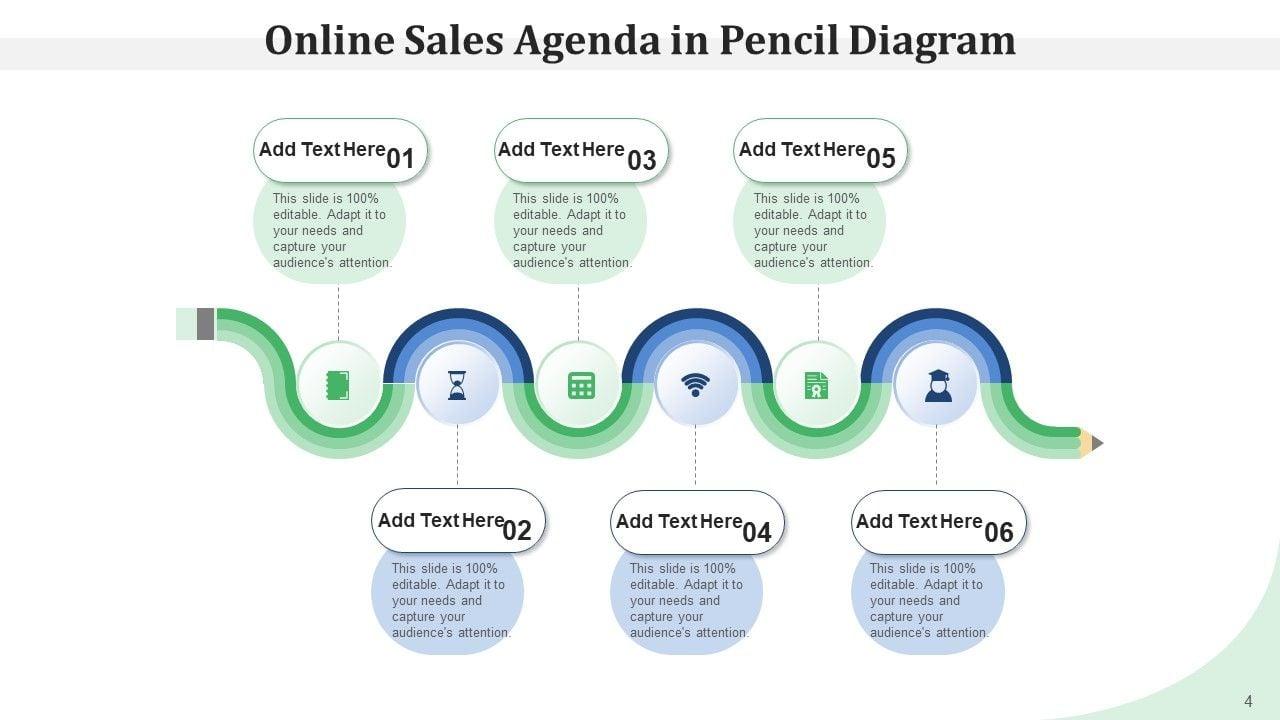 Online Sales Agenda in Pencil Diagram

Add Text Here 01
This slide is 100% editable. Adapt it to your needs and capture your audience's attention.

Add Text Here 03
This slide is 100% editable. Adapt it to your needs and capture your audience's attention.

Add Text Here 05
This slide is 100% editable. Adapt it to your needs and capture your audience's attention.

Add Text Here 02
This slide is 100% editable. Adapt it to your needs and capture your audience's attention.

Add Text Here 04
This slide is 100% editable. Adapt it to your needs and capture your audience's attention.

Add Text Here 06
This slide is 100% editable. Adapt it to your needs and capture your audience's attention.

4