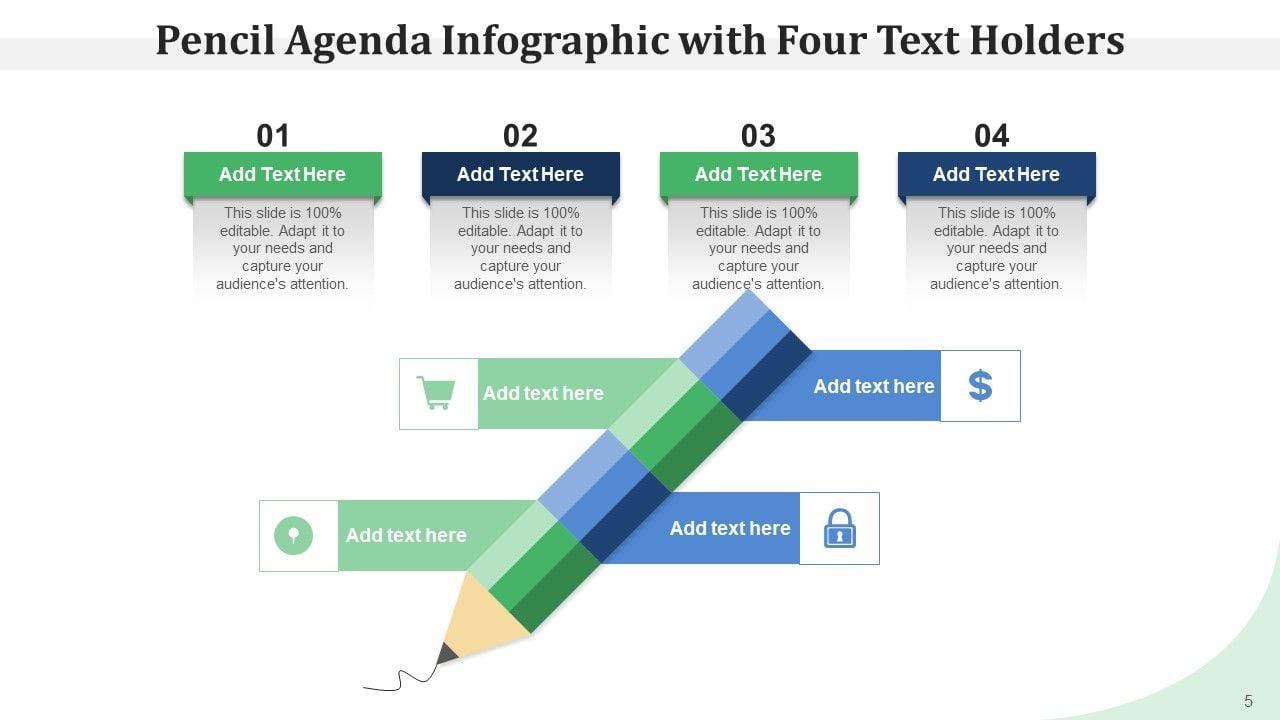 Pencil Agenda Infographic with Four Text Holders

01
Add Text Here
This slide is 100% editable. Adapt it to your needs and capture your audience's attention.

02
Add Text Here
This slide is 100% editable. Adapt it to your needs and capture your audience's attention.

03
Add Text Here
This slide is 100% editable. Adapt it to your needs and capture your audience's attention.

04
Add Text Here
This slide is 100% editable. Adapt it to your needs and capture your audience's attention.

Add text here

Add text here

$

Add text here

Add text here

5