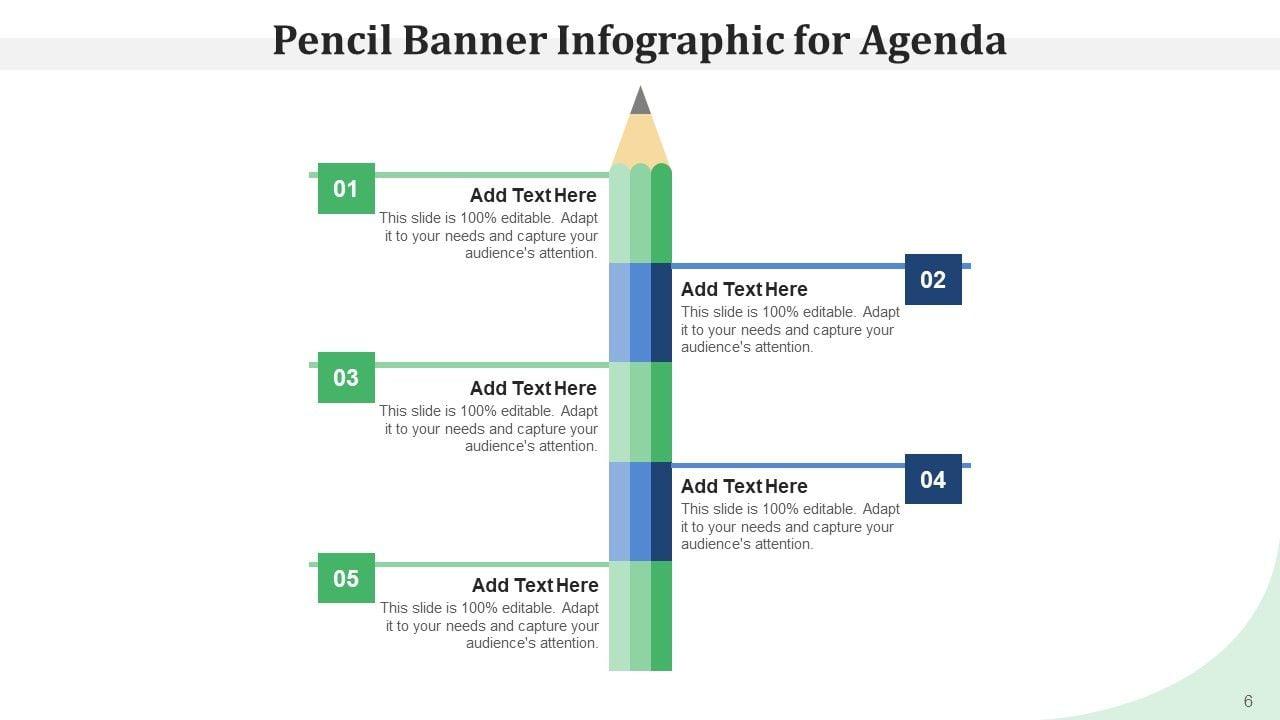 Pencil Banner Infographic for Agenda

01

Add Text Here

This slide is 100% editable. Adapt it to your needs and capture your audience's attention.

02

Add Text Here

This slide is 100% editable. Adapt it to your needs and capture your audience's attention.

03

Add Text Here

This slide is 100% editable. Adapt it to your needs and capture your audience's attention.

04

Add Text Here

This slide is 100% editable. Adapt it to your needs and capture your audience's attention.

05

Add Text Here

This slide is 100% editable. Adapt it to your needs and capture your audience's attention.

6