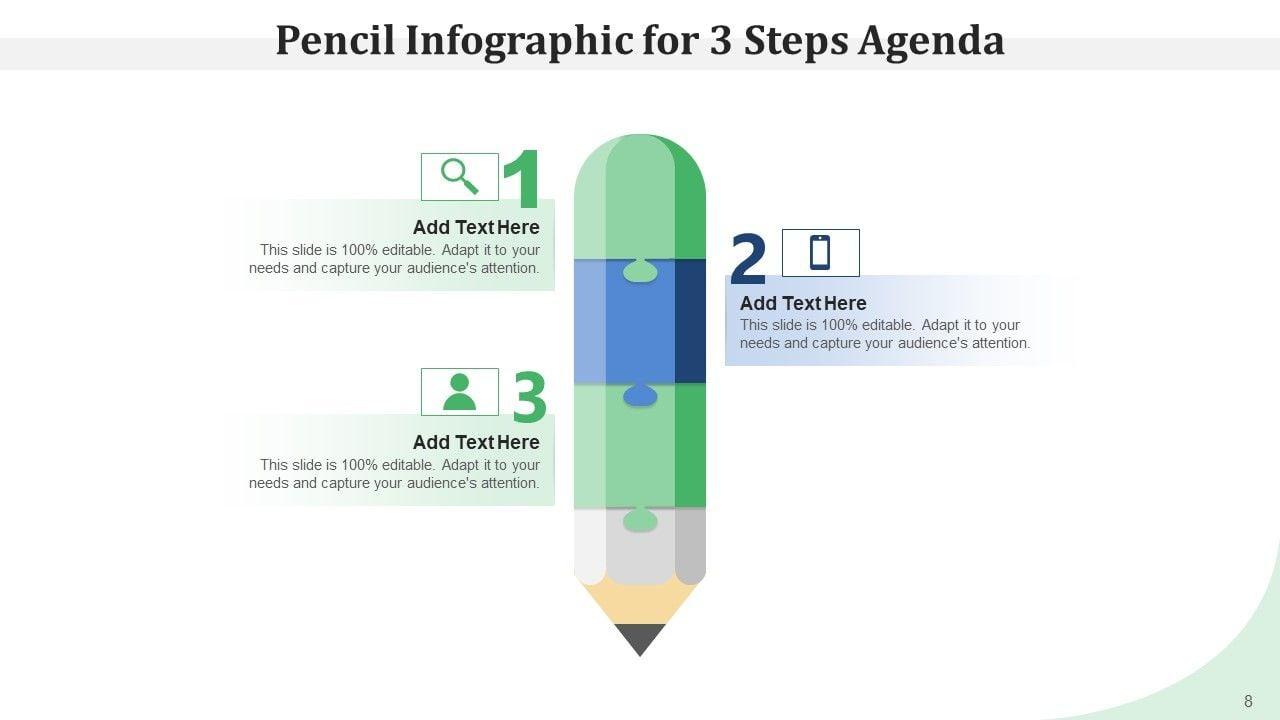 Pencil Infographic for 3 Steps Agenda

1

Add Text Here

This slide is 100% editable. Adapt it to your needs and capture your audience's attention.

2

Add Text Here

This slide is 100% editable. Adapt it to your needs and capture your audience's attention.

3

Add Text Here

This slide is 100% editable. Adapt it to your needs and capture your audience's attention.

8