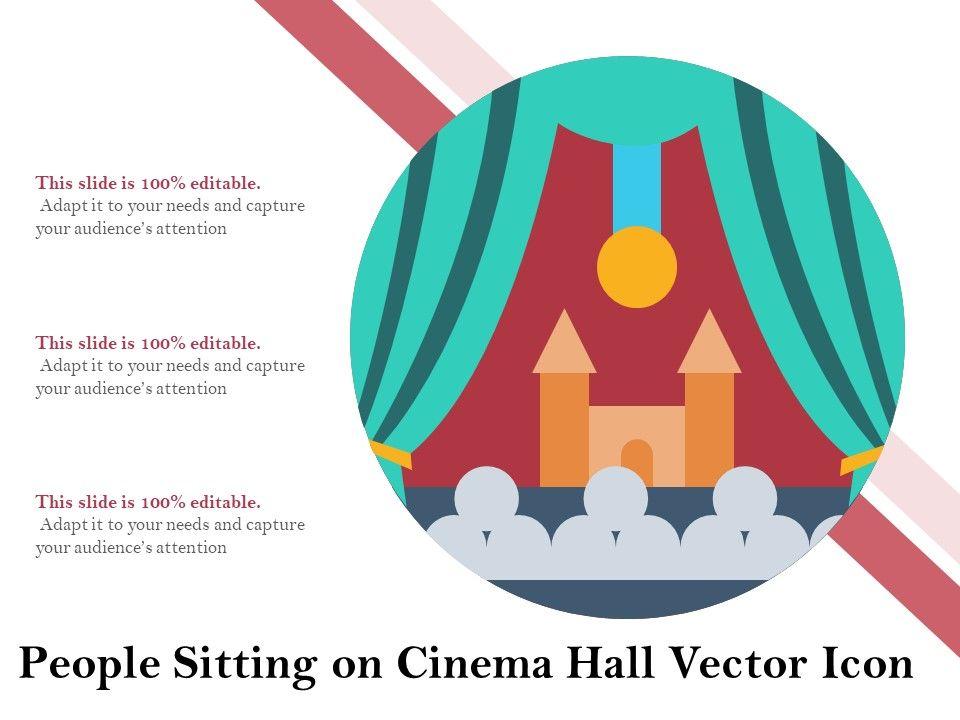 This slide is 100% editable.
Adapt it to your needs and capture your audience's attention

This slide is 100% editable.
Adapt it to your needs and capture your audience's attention

This slide is 100% editable.
Adapt it to your needs and capture your audience's attention

People Sitting on Cinema Hall Vector Icon