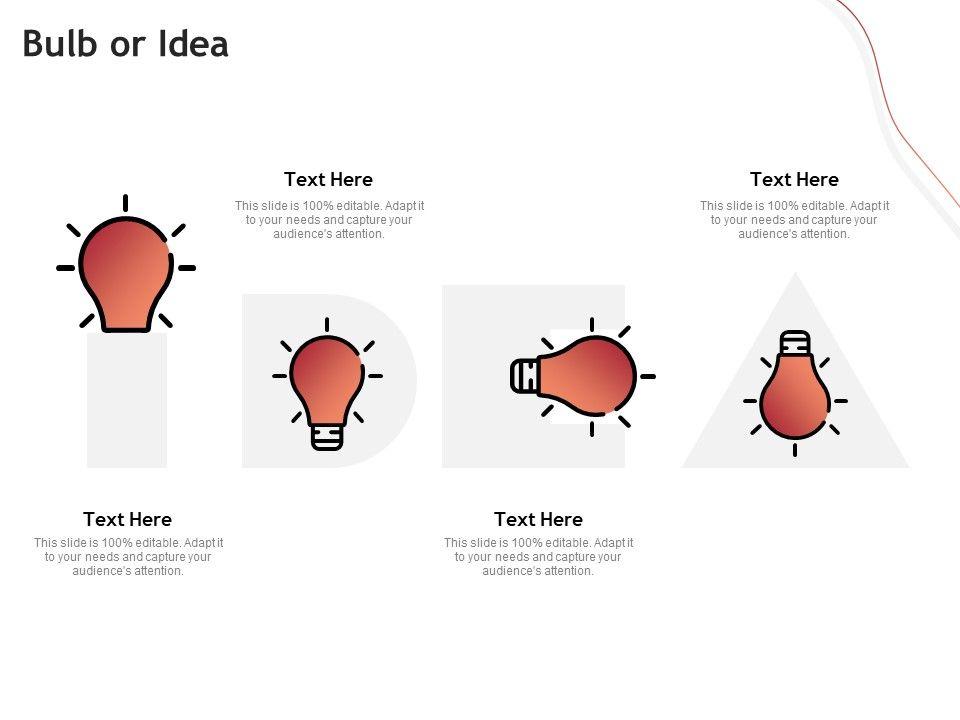 Bulb or Idea

Text Here
This slide is 100% editable. Adapt it to your needs and capture your audience's attention.

Text Here
This slide is 100% editable. Adapt it to your needs and capture your audience's attention.

Text Here
This slide is 100% editable. Adapt it to your needs and capture your audience's attention.

Text Here
This slide is 100% editable. Adapt it to your needs and capture your audience's attention.