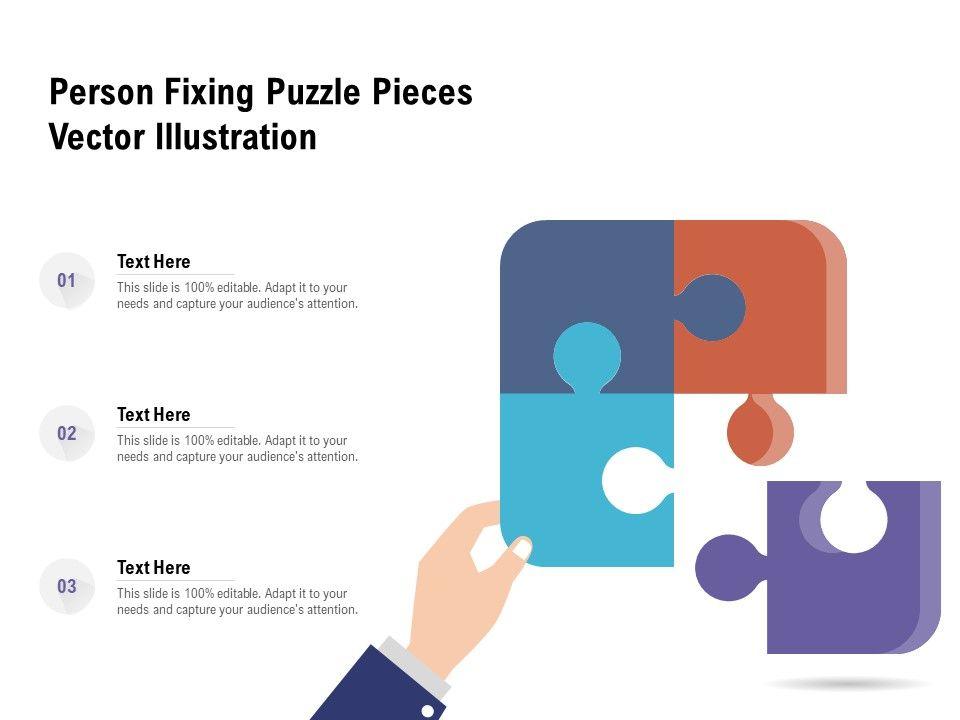 Person Fixing Puzzle Pieces Vector Illustration

01

Text Here

This slide is 100% editable. Adapt it to your needs and capture your audience's attention.

02

Text Here

This slide is 100% editable. Adapt it to your needs and capture your audience's attention.

03

Text Here

This slide is 100% editable. Adapt it to your needs and capture your audience's attention.