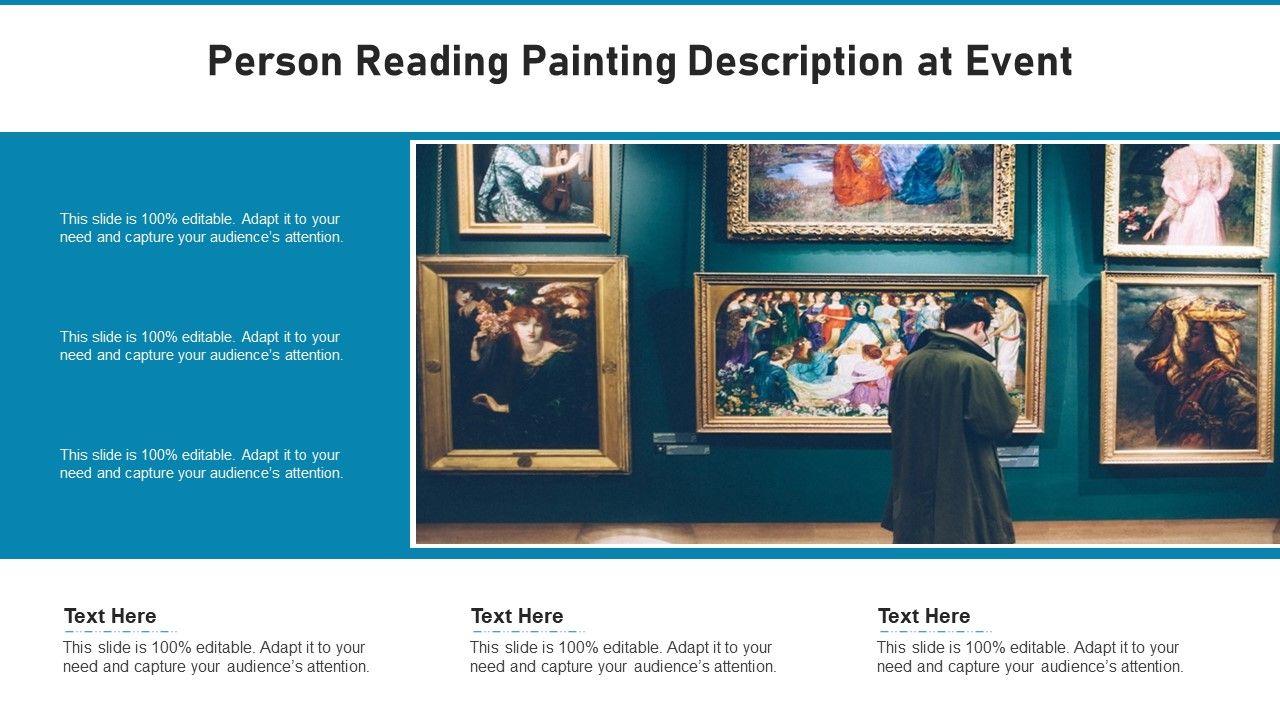 Person Reading Painting Description at Event

This slide is 100% editable. Adapt it to your need and capture your audience's attention.

This slide is 100% editable. Adapt it to your need and capture your audience's attention.

This slide is 100% editable. Adapt it to your need and capture your audience's attention.

Text Here
This slide is 100% editable. Adapt it to your need and capture your audience's attention.

Text Here
This slide is 100% editable. Adapt it to your need and capture your audience's attention.

Text Here
This slide is 100% editable. Adapt it to your need and capture your audience's attention.