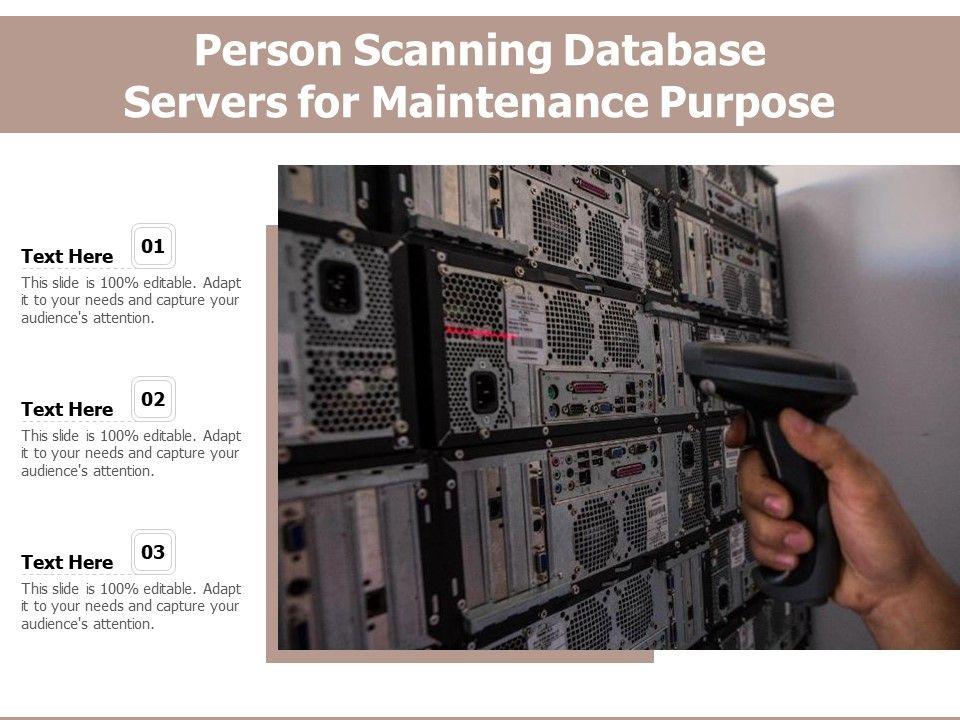 Person Scanning Database Servers for Maintenance Purpose

Text Here 01
This slide is 100% editable. Adapt it to your needs and capture your audience's attention.

Text Here 02
This slide is 100% editable. Adapt it to your needs and capture your audience's attention.

Text Here 03
This slide is 100% editable. Adapt it to your needs and capture your audience's attention.