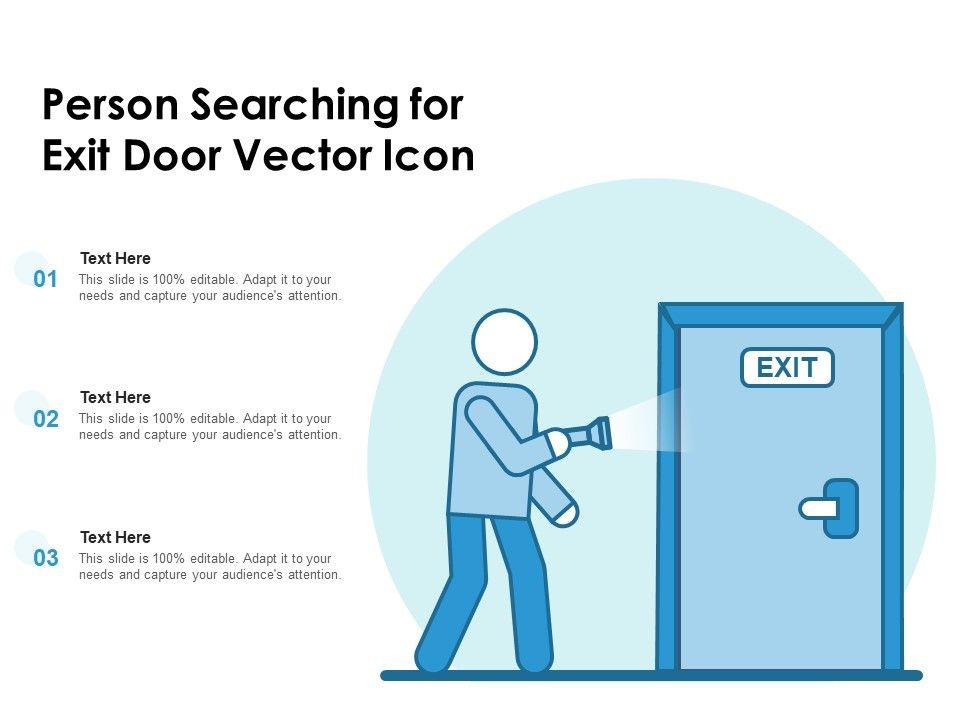 Person Searching for Exit Door Vector Icon

01
Text Here
This slide is 100% editable. Adapt it to your needs and capture your audience's attention.

02
Text Here
This slide is 100% editable. Adapt it to your needs and capture your audience's attention.

03
Text Here
This slide is 100% editable. Adapt it to your needs and capture your audience's attention.

EXIT