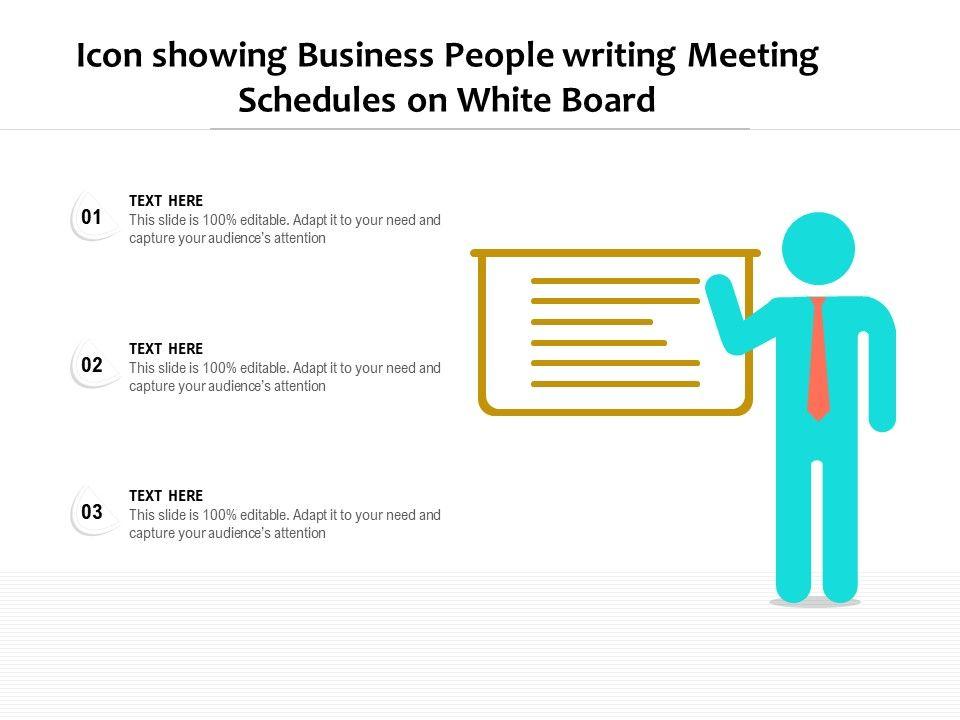 Icon showing Business People writing Meeting Schedules on White Board

01
TEXT HERE
This slide is 100% editable. Adapt it to your need and capture your audience's attention

02
TEXT HERE
This slide is 100% editable. Adapt it to your need and capture your audience's attention

03
TEXT HERE
This slide is 100% editable. Adapt it to your need and capture your audience's attention