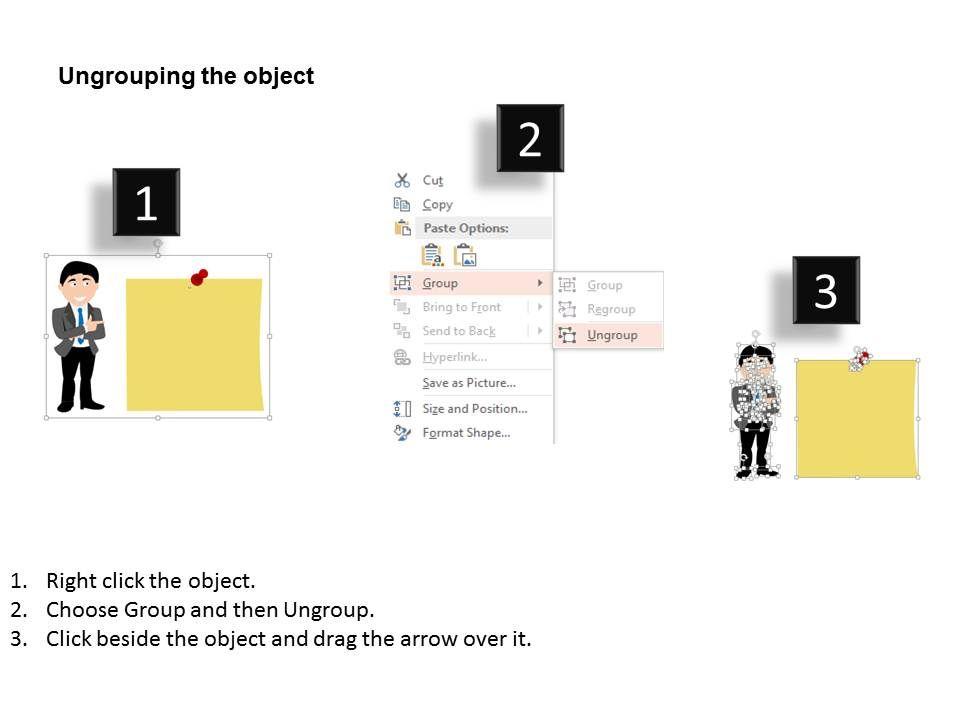 Ungrouping the object

1

2

Cut
Copy
Paste Options:
Group
Bring to Front
Send to Back
Hyperlink...
Save as Picture...
Size and Position...
Format Shape...

Group
Regroup
Ungroup

3

1. Right click the object.
2. Choose Group and then Ungroup.
3. Click beside the object and drag the arrow over it.