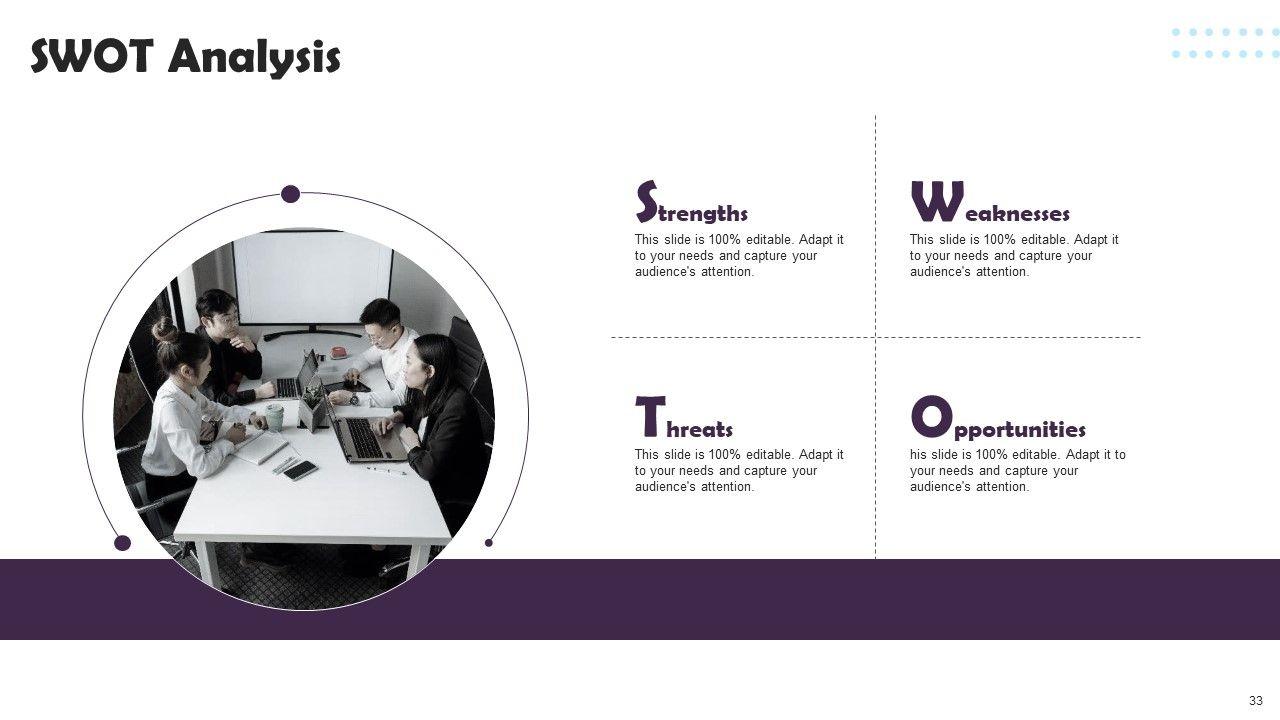 SWOT Analysis

Strengths
This slide is 100% editable. Adapt it to your needs and capture your audience's attention.

Weaknesses
This slide is 100% editable. Adapt it to your needs and capture your audience's attention.

Threats
This slide is 100% editable. Adapt it to your needs and capture your audience's attention.

Opportunities
his slide is 100% editable. Adapt it to your needs and capture your audience's attention.

33