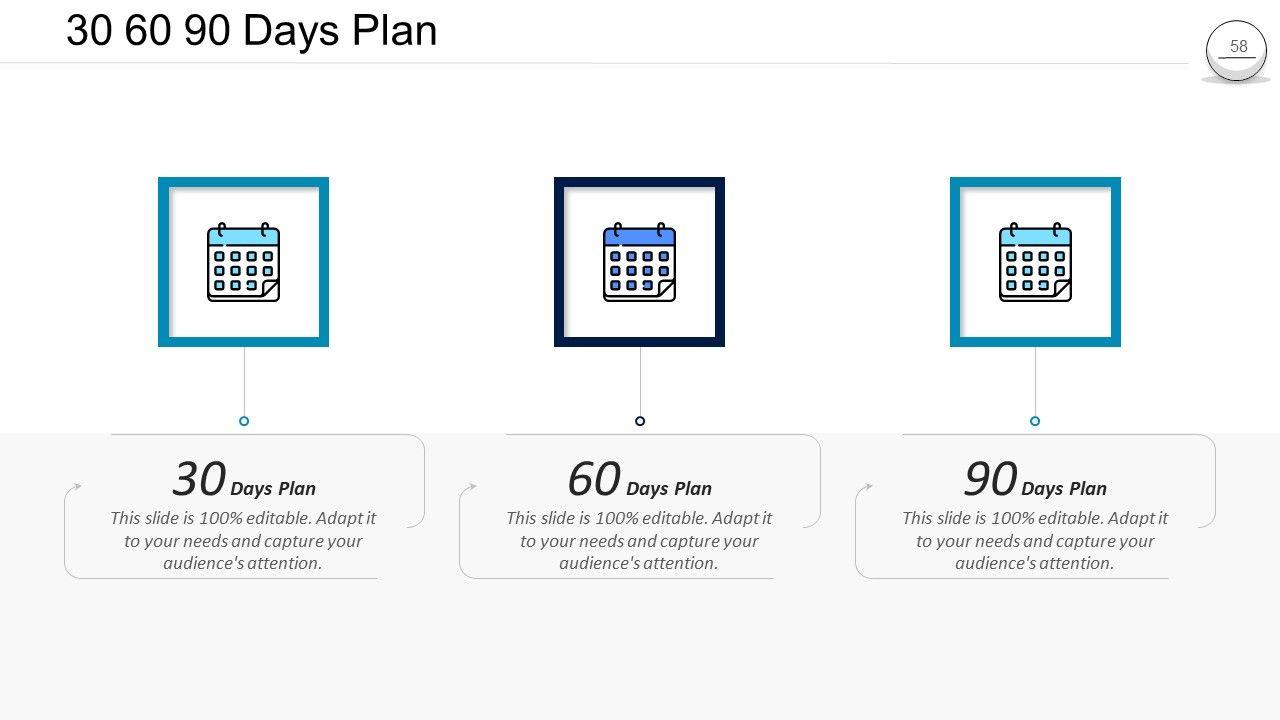 30 60 90 Days Plan

58

30 Days Plan

This slide is 100% editable. Adapt it to your needs and capture your audience's attention.

60 Days Plan

This slide is 100% editable. Adapt it to your needs and capture your audience's attention.

90 Days Plan

This slide is 100% editable. Adapt it to your needs and capture your audience's attention.