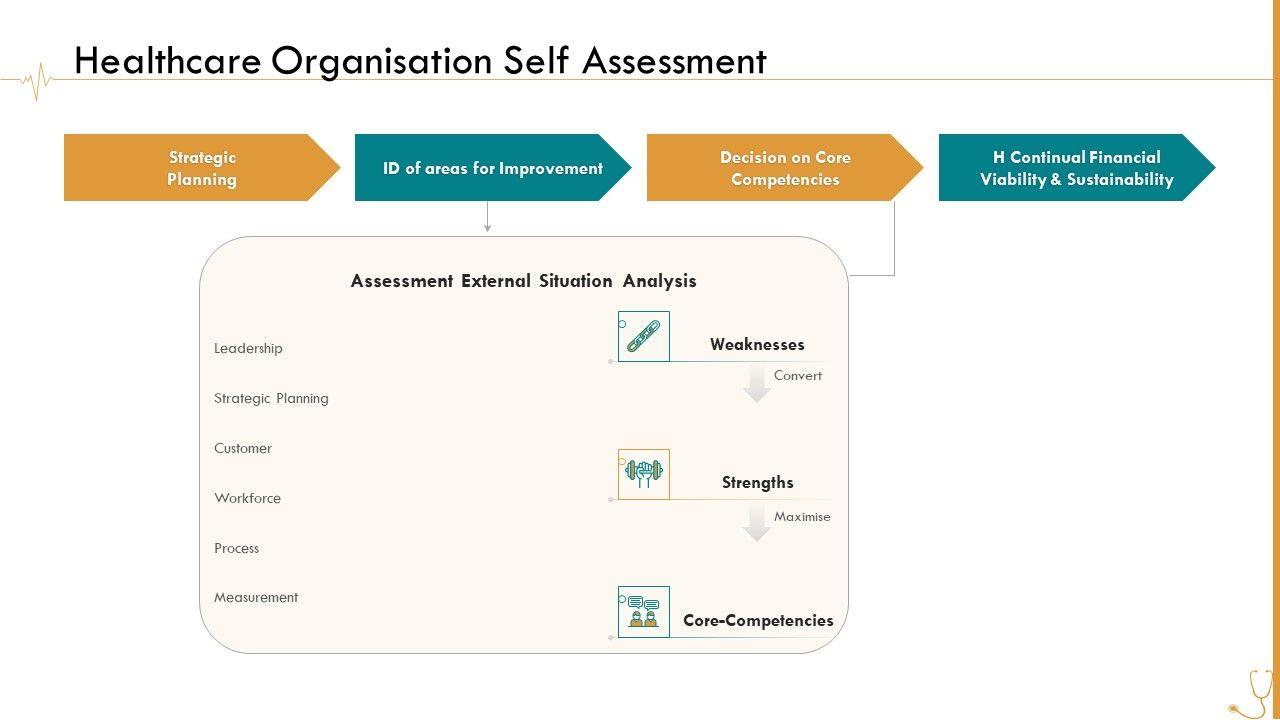 Healthcare Organisation Self Assessment

Strategic Planning

ID of areas for Improvement

Decision on Core Competencies

H Continual Financial Viability & Sustainability

Assessment External Situation Analysis

Leadership

Strategic Planning

Customer

Workforce

Process

Measurement

Weaknesses

Convert

Strengths

Maximise

Core-Competencies