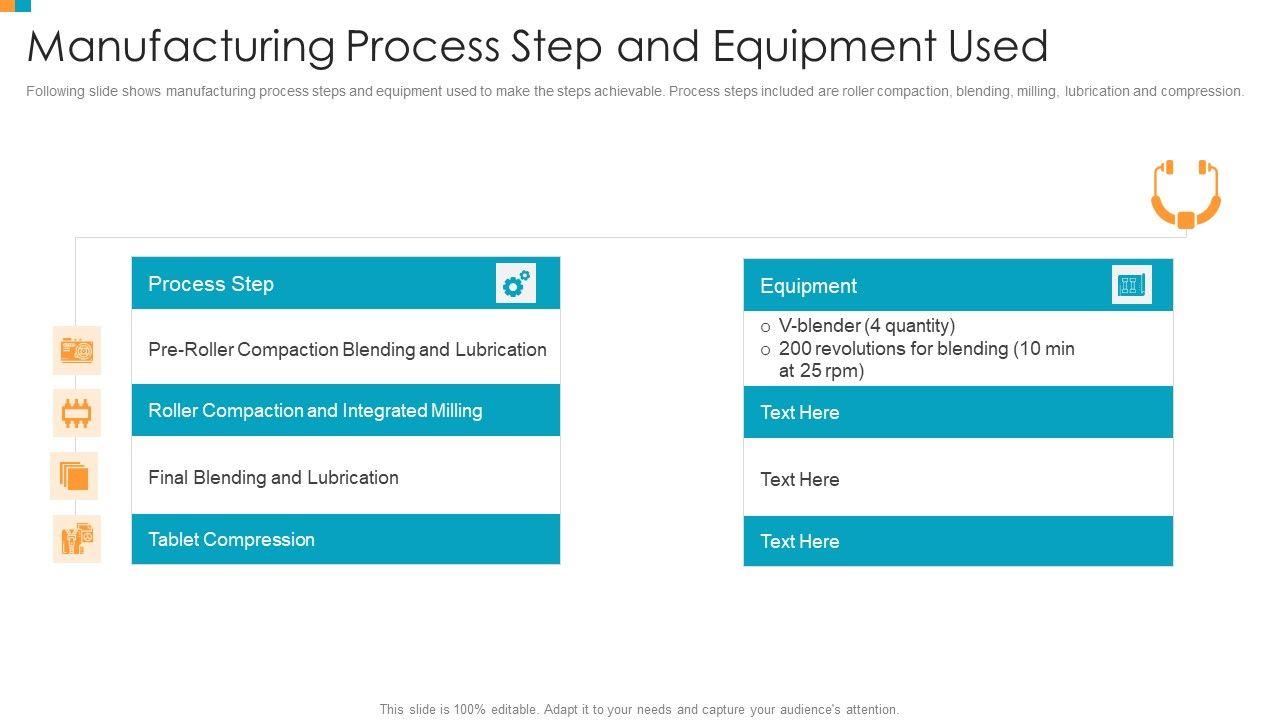 Manufacturing Process Step and Equipment Used

Following slide shows manufacturing process steps and equipment used to make the steps achievable. Process steps included are roller compaction, blending, milling, lubrication and compression.

Process Step

Pre-Roller Compaction Blending and Lubrication

Roller Compaction and Integrated Milling

Final Blending and Lubrication

Tablet Compression

Equipment

o V-blender (4 quantity)
o 200 revolutions for blending (10 min at 25 rpm)

Text Here

Text Here

Text Here

This slide is 100% editable. Adapt it to your needs and capture your audience's attention.