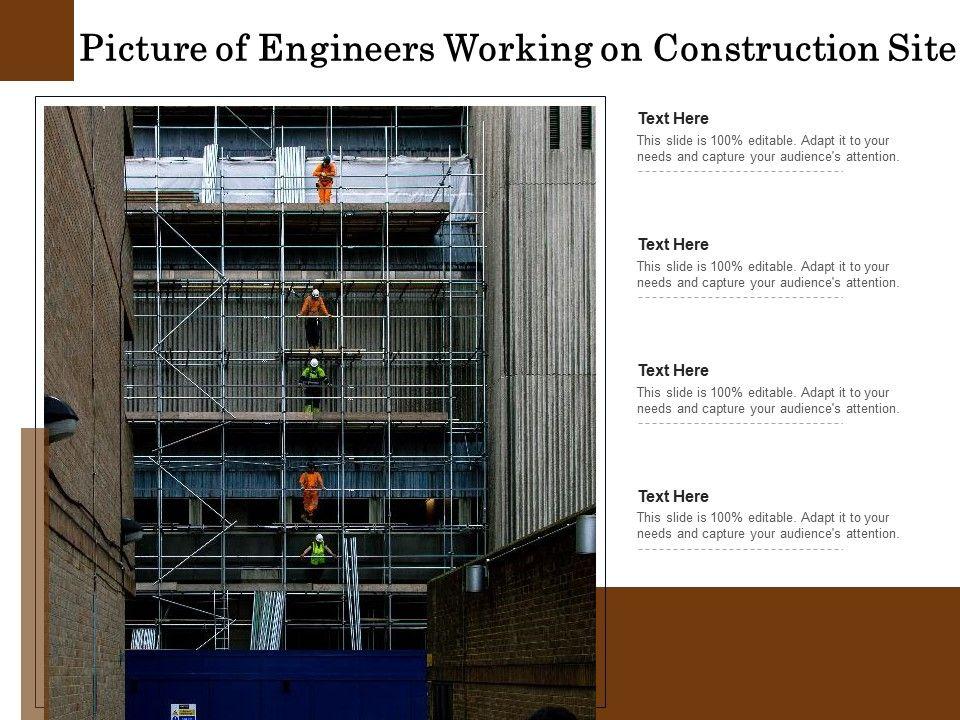 Picture of Engineers Working on Construction Site

Text Here
This slide is 100% editable. Adapt it to your needs and capture your audience's attention.

Text Here
This slide is 100% editable. Adapt it to your needs and capture your audience's attention.

Text Here
This slide is 100% editable. Adapt it to your needs and capture your audience's attention.

Text Here
This slide is 100% editable. Adapt it to your needs and capture your audience's attention.