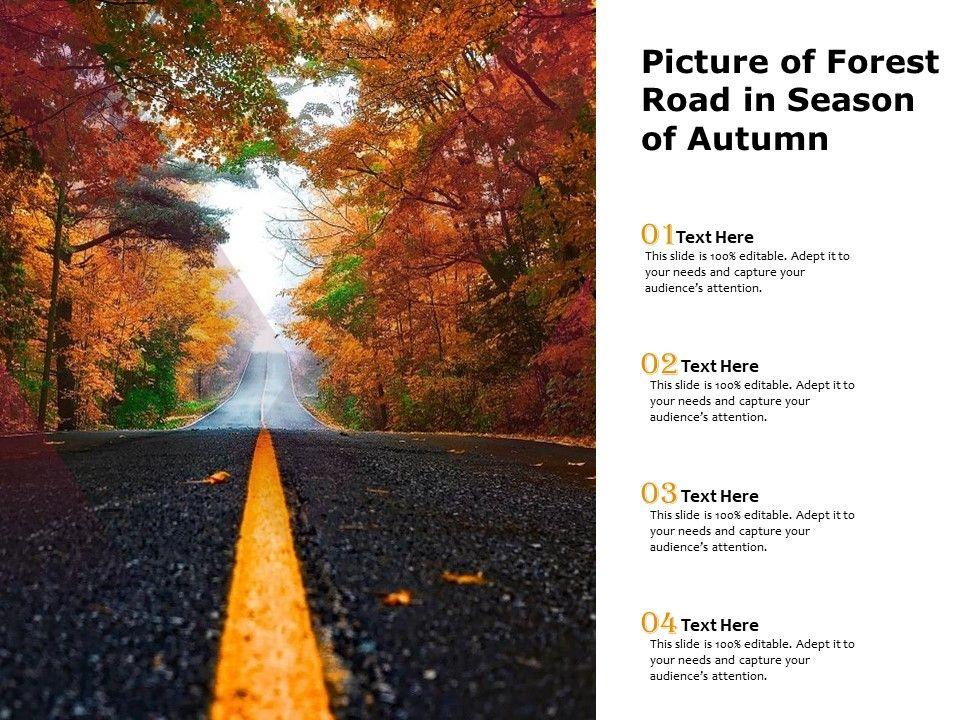 Picture of Forest Road in Season of Autumn

01 Text Here
This slide is 100% editable. Adept it to your needs and capture your audience's attention.

02 Text Here
This slide is 100% editable. Adept it to your needs and capture your audience's attention.

03 Text Here
This slide is 100% editable. Adept it to your needs and capture your audience's attention.

04 Text Here
This slide is 100% editable. Adept it to your needs and capture your audience's attention.