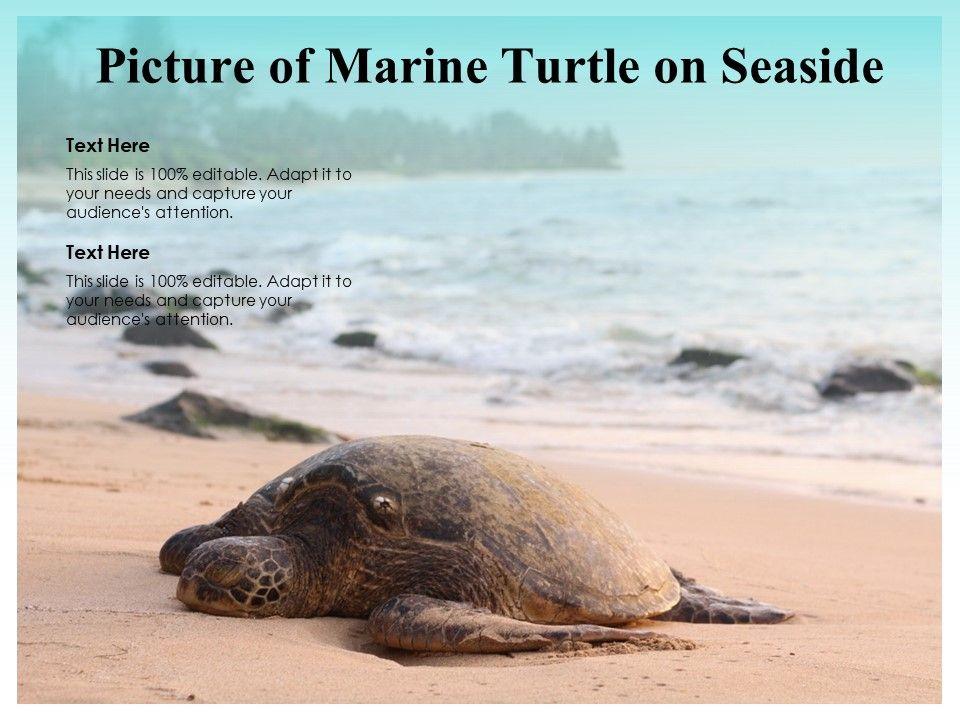 Picture of Marine Turtle on Seaside

Text Here

This slide is 100% editable. Adapt it to your needs and capture your audience's attention.

Text Here

This slide is 100% editable. Adapt it to your needs and capture your audience's attention.