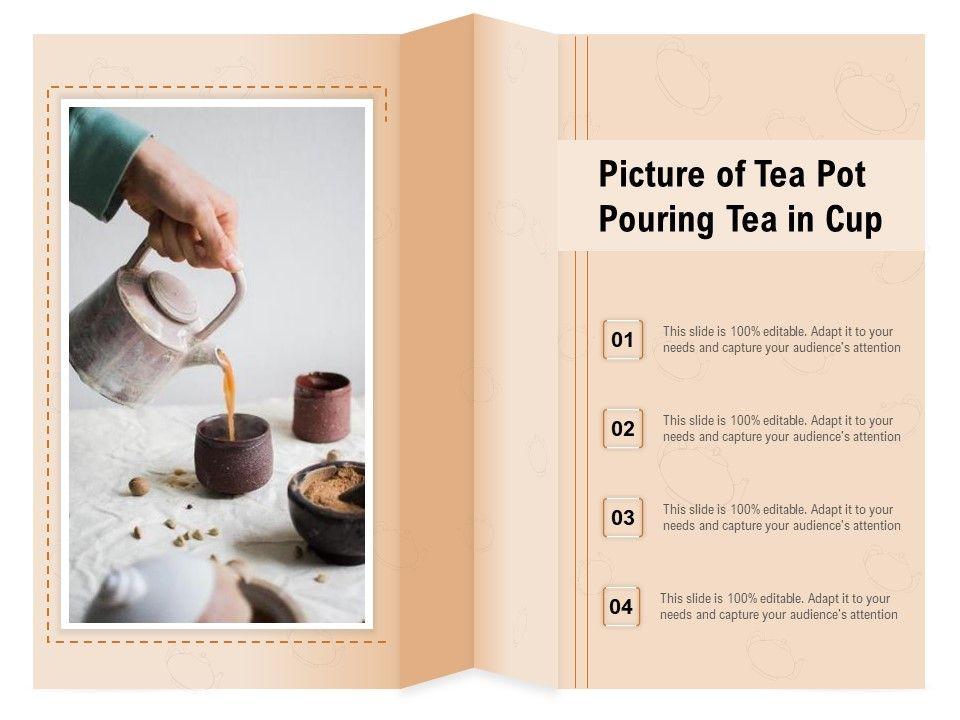 Picture of Tea Pot Pouring Tea in Cup

01
This slide is 100% editable. Adapt it to your needs and capture your audience's attention

02
This slide is 100% editable. Adapt it to your needs and capture your audience's attention

03
This slide is 100% editable. Adapt it to your needs and capture your audience's attention

04
This slide is 100% editable. Adapt it to your needs and capture your audience's attention