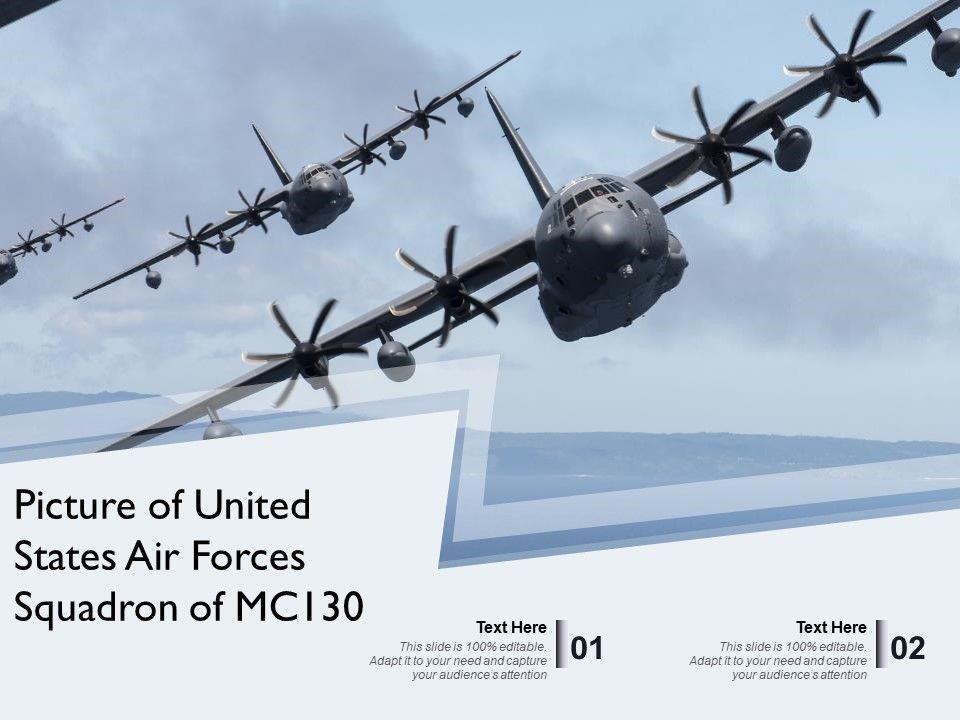 Picture of United States Air Forces Squadron of MC130

Text Here
This slide is 100% editable. Adapt it to your need and capture your audience's attention
01

Text Here
This slide is 100% editable. Adapt it to your need and capture your audience's attention
02