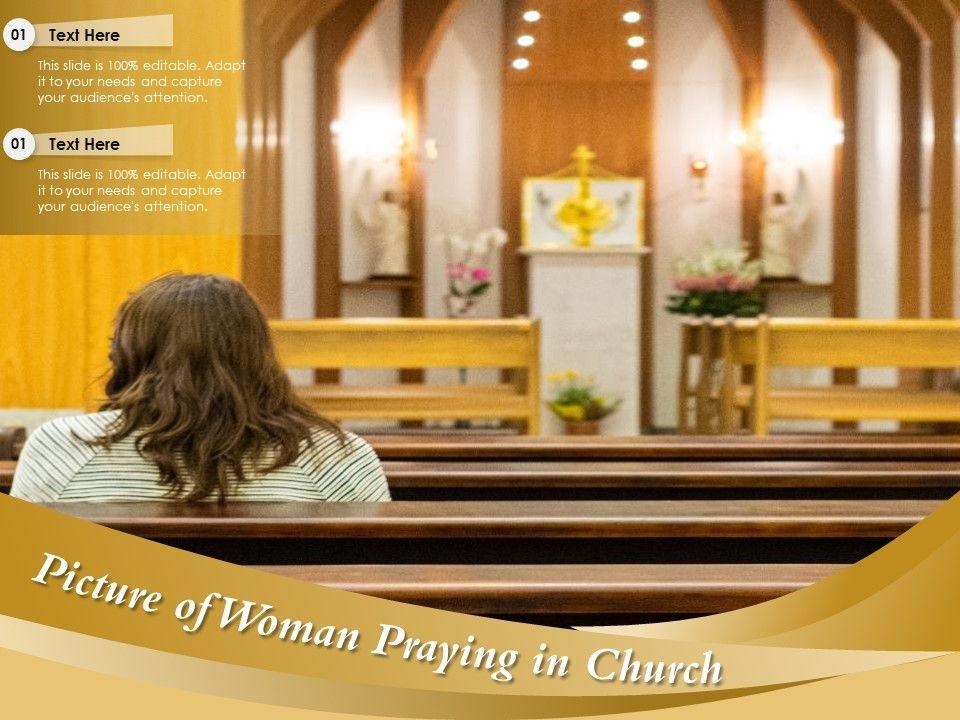 01 Text Here

This slide is 100% editable. Adapt it to your needs and capture your audience's attention.

01 Text Here

This slide is 100% editable. Adapt it to your needs and capture your audience's attention.

Picture of Woman Praying in Church