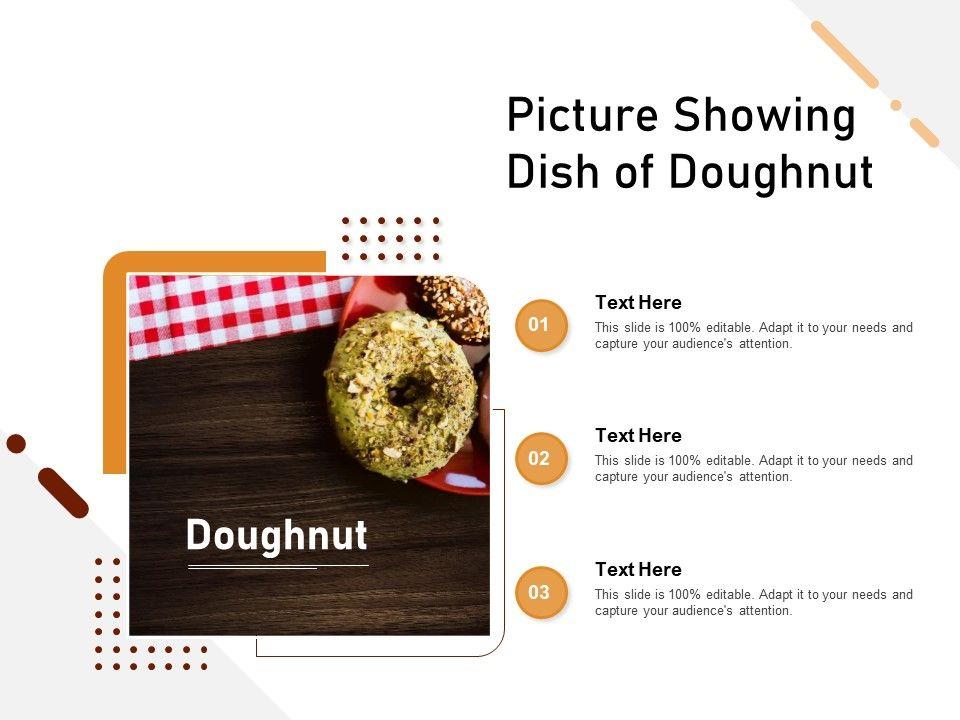 Picture Showing Dish of Doughnut

Doughnut

01

Text Here

This slide is 100% editable. Adapt it to your needs and capture your audience's attention.

02

Text Here

This slide is 100% editable. Adapt it to your needs and capture your audience's attention.

03

Text Here

This slide is 100% editable. Adapt it to your needs and capture your audience's attention.