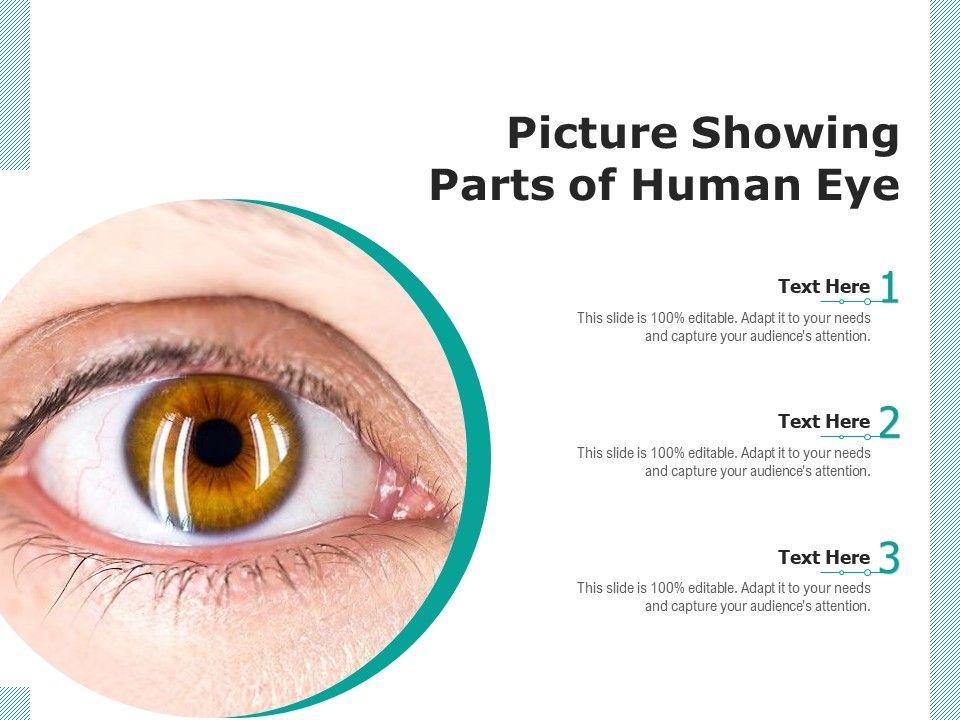 Picture Showing Parts of Human Eye

Text Here 1

This slide is 100% editable. Adapt it to your needs and capture your audience's attention.

Text Here 2

This slide is 100% editable. Adapt it to your needs and capture your audience's attention.

Text Here 3

This slide is 100% editable. Adapt it to your needs and capture your audience's attention.