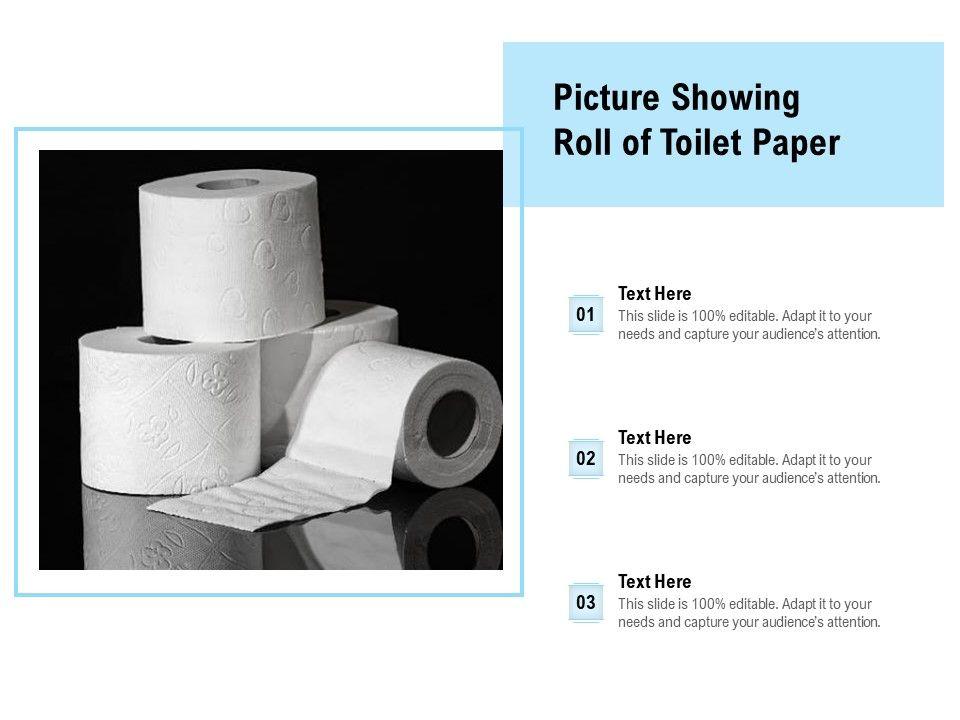 Picture Showing Roll of Toilet Paper

01
Text Here
This slide is 100% editable. Adapt it to your needs and capture your audience's attention.

02
Text Here
This slide is 100% editable. Adapt it to your needs and capture your audience's attention.

03
Text Here
This slide is 100% editable. Adapt it to your needs and capture your audience's attention.