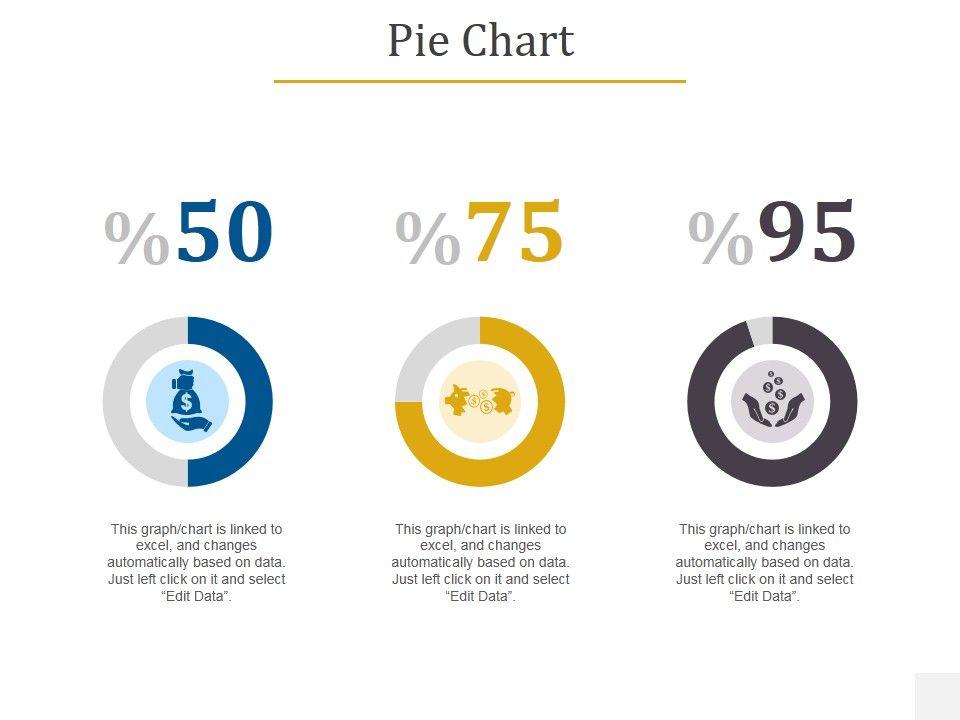 Pie Chart

%50

This graph/chart is linked to excel, and changes automatically based on data. Just left click on it and select “Edit Data”.

%75

This graph/chart is linked to excel, and changes automatically based on data. Just left click on it and select “Edit Data”.

%95

This graph/chart is linked to excel, and changes automatically based on data. Just left click on it and select “Edit Data”.