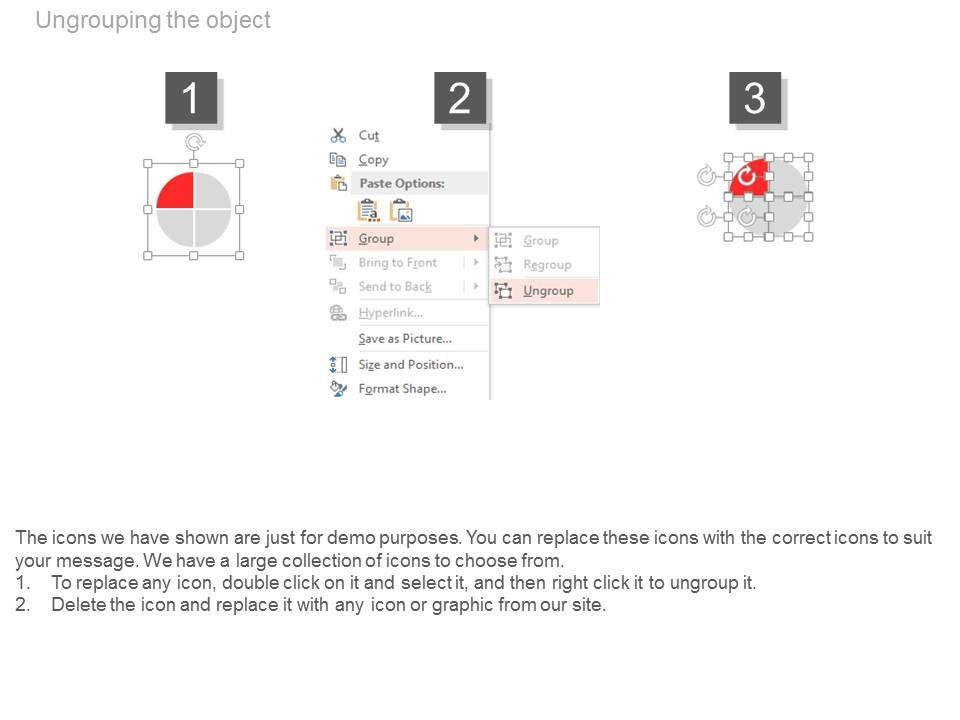 Ungrouping the object

1

2

Cut
Copy
Paste Options:
Group
Bring to Front
Send to Back
Hyperlink...
Save as Picture...
Size and Position...
Format Shape...

Group
Regroup
Ungroup

3

The icons we have shown are just for demo purposes. You can replace these icons with the correct icons to suit your message. We have a large collection of icons to choose from.
1. To replace any icon, double click on it and select it, and then right click it to ungroup it.
2. Delete the icon and replace it with any icon or graphic from our site.