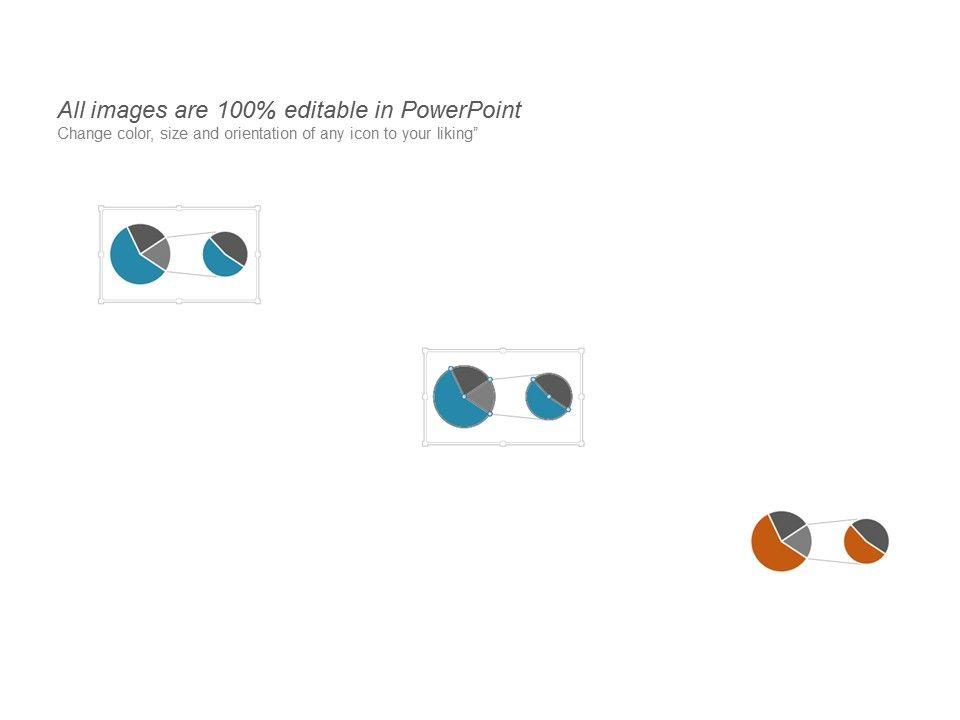 All images are 100% editable in PowerPoint
Change color, size and orientation of any icon to your liking"