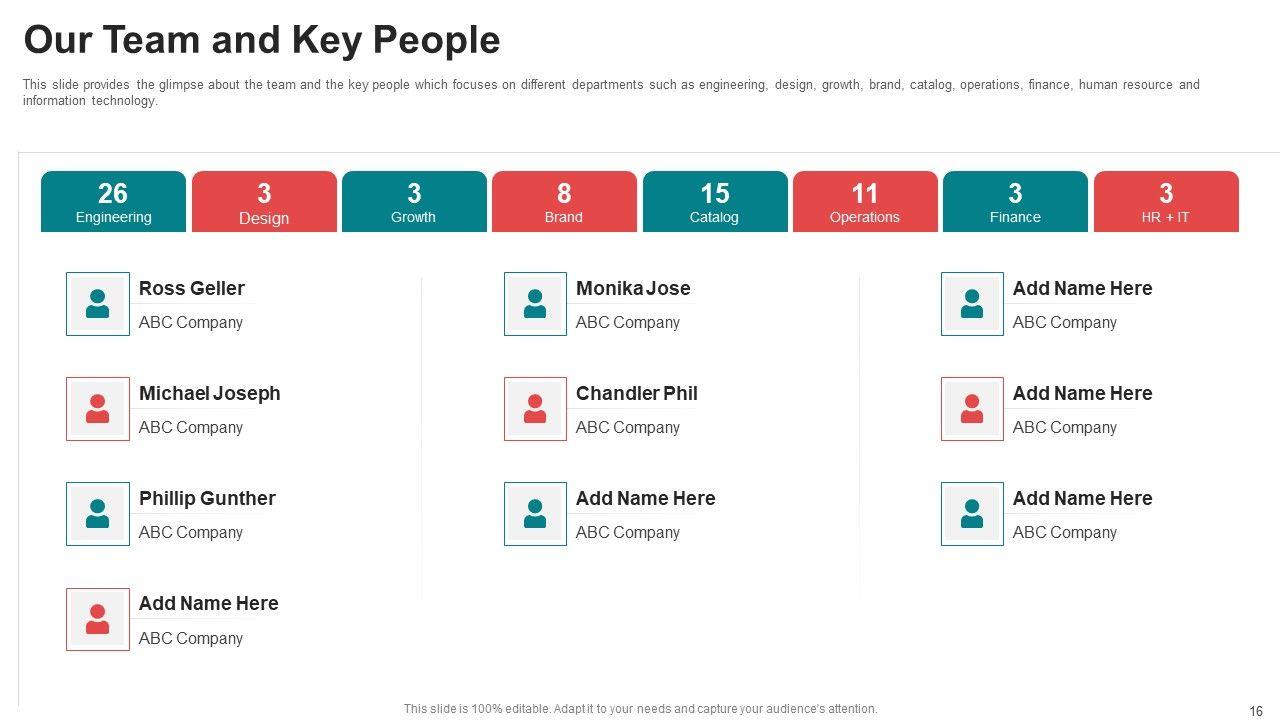 Our Team and Key People

This slide provides the glimpse about the team and the key people which focuses on different departments such as engineering, design, growth, brand, catalog, operations, finance, human resource and information technology.

26
Engineering

3
Design

3
Growth

8
Brand

15
Catalog

11
Operations

3
Finance

3
HR + IT

Ross Geller
ABC Company

Michael Joseph
ABC Company

Phillip Gunther
ABC Company

Add Name Here
ABC Company

Monika Jose
ABC Company

Chandler Phil
ABC Company

Add Name Here
ABC Company

Add Name Here
ABC Company

Add Name Here
ABC Company

Add Name Here
ABC Company

This slide is 100% editable. Adapt it to your needs and capture your audience's attention.

16