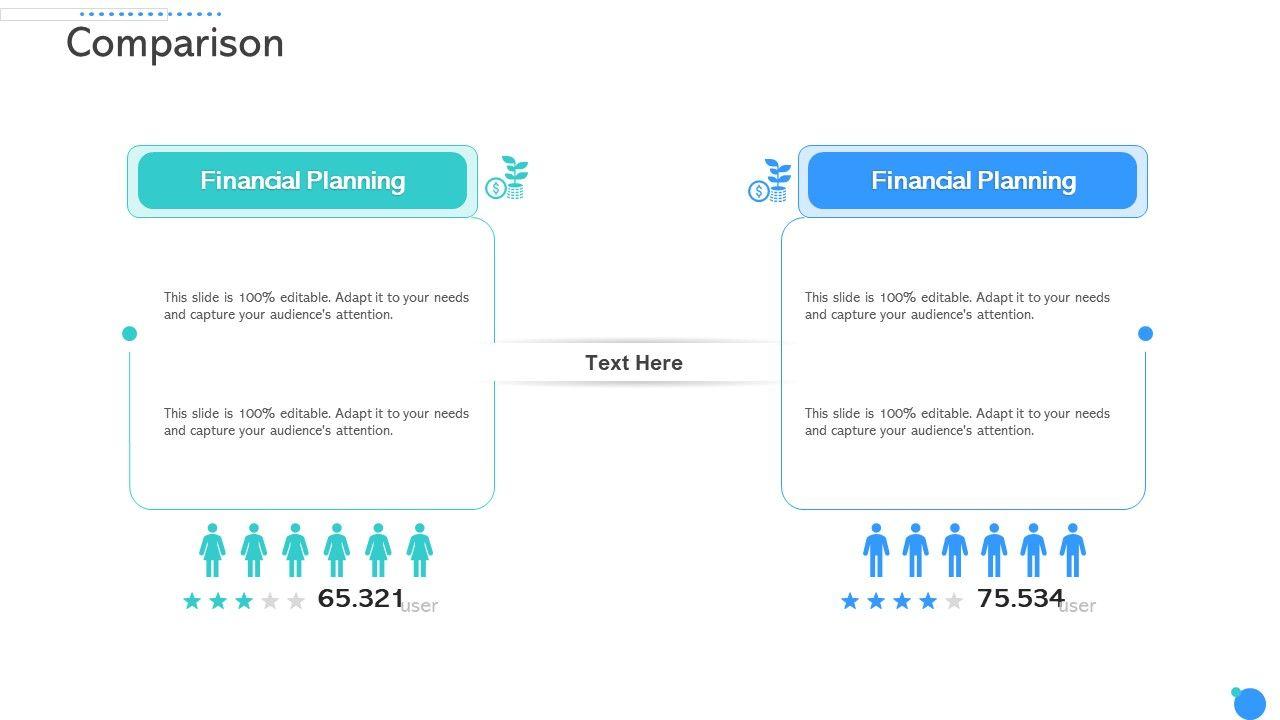 Comparison

Financial Planning

This slide is 100% editable. Adapt it to your needs and capture your audience's attention.

This slide is 100% editable. Adapt it to your needs and capture your audience's attention.

65.321 user

Text Here

Financial Planning

This slide is 100% editable. Adapt it to your needs and capture your audience's attention.

This slide is 100% editable. Adapt it to your needs and capture your audience's attention.

75.534 user